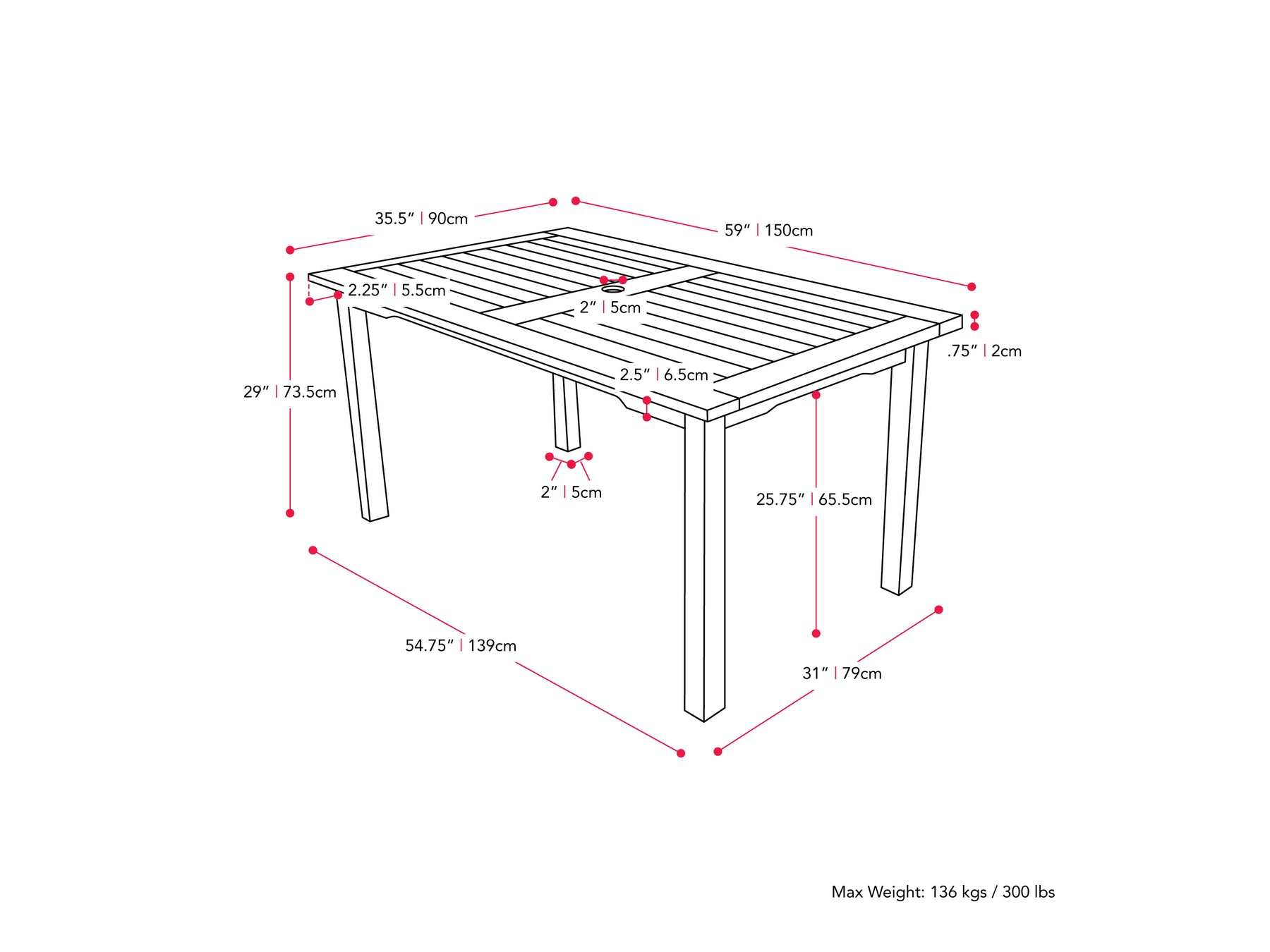 35.5” | 90cm

59” | 150cm

2.25” | 5.5cm

2” | 5cm

.75” | 2cm

2.5” | 6.5cm

29” | 73.5cm

2” | 5cm

25.75” | 65.5cm

54.75” | 139cm

31” | 79cm

Max Weight: 136 kgs / 300 lbs