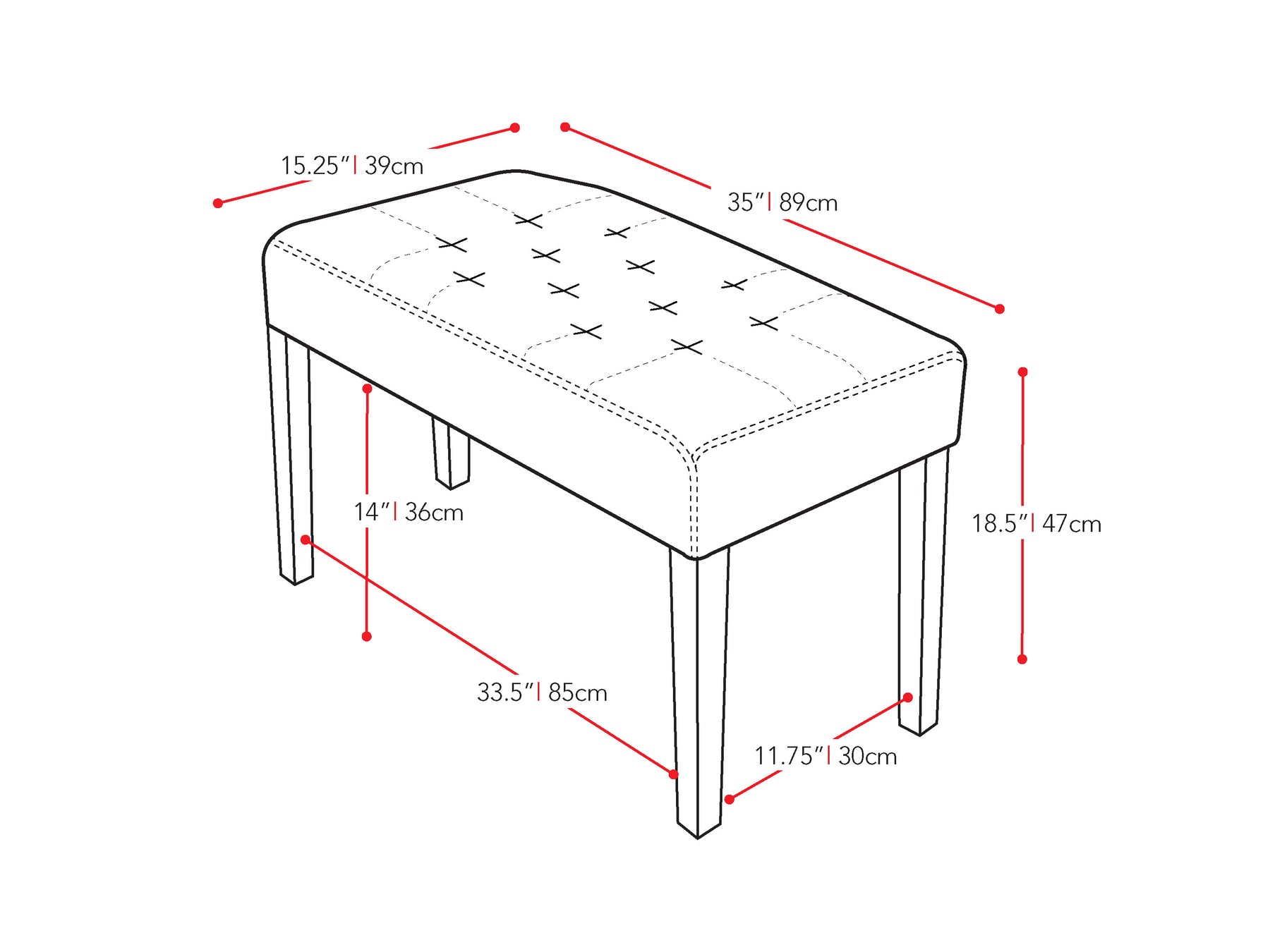 15.25" | 39cm

35" | 89cm

14" | 36cm

18.5" | 47cm

33.5" | 85cm

11.75" | 30cm