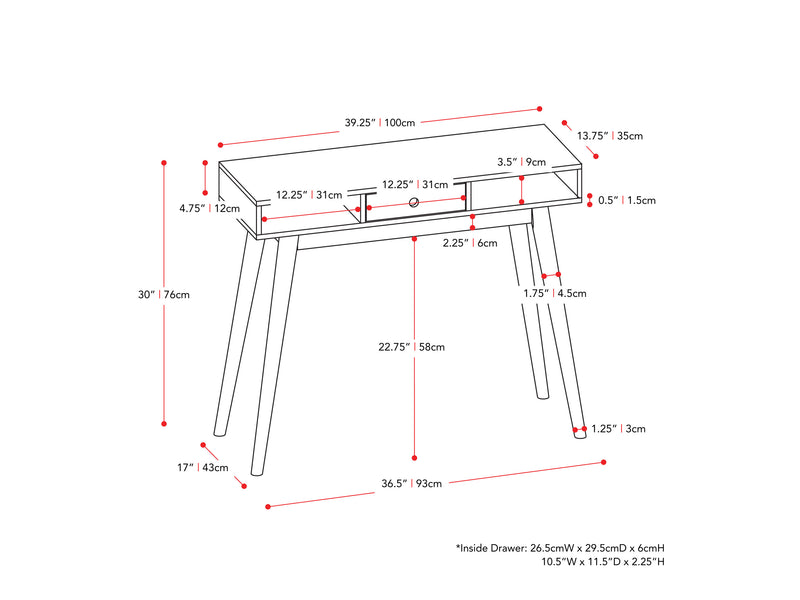 39.25" | 100cm

13.75" | 35cm

3.5" | 9cm

12.25" | 31cm

12.25" | 31cm

4.75" | 12cm

0.5" | 1.5cm

2.25" | 6cm

30" | 76cm

1.75" | 4.5cm

22.75" | 58cm

1.25" | 3cm

17" | 43cm

36.5" | 93cm

*Inside Drawer: 26.5cmW x 29.5cmD x 6cmH
10.5"W x 11.5"D x 2.25"H