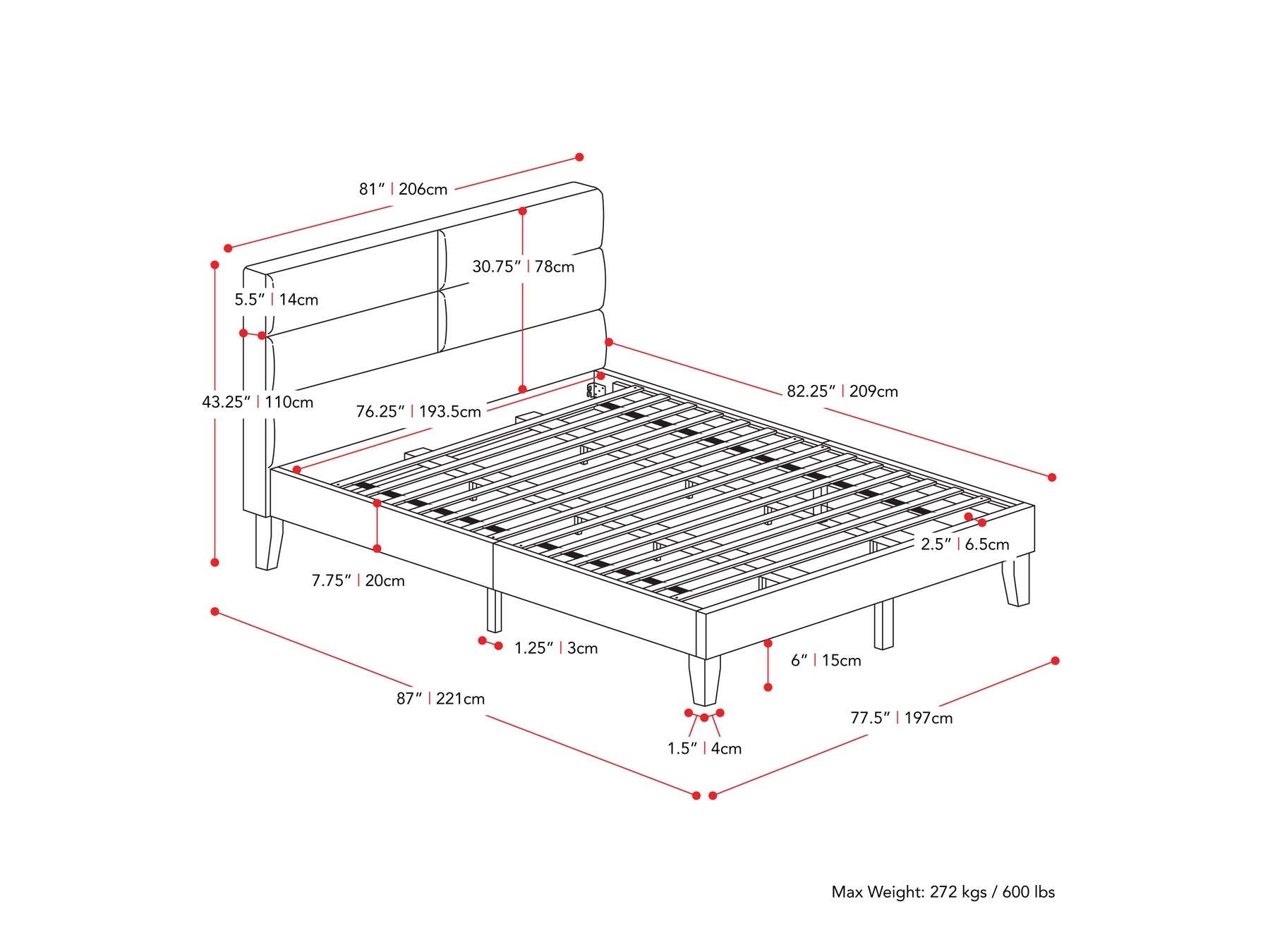 81” | 206cm

30.75” | 78cm

5.5” | 14cm

43.25” | 110cm

76.25” | 193.5cm

82.25” | 209cm

2.5” | 6.5cm

7.75” | 20cm

1.25” | 3cm

6” | 15cm

87” | 221cm

77.5” | 197cm

1.5” | 4cm

Max Weight: 272 kgs / 600 lbs