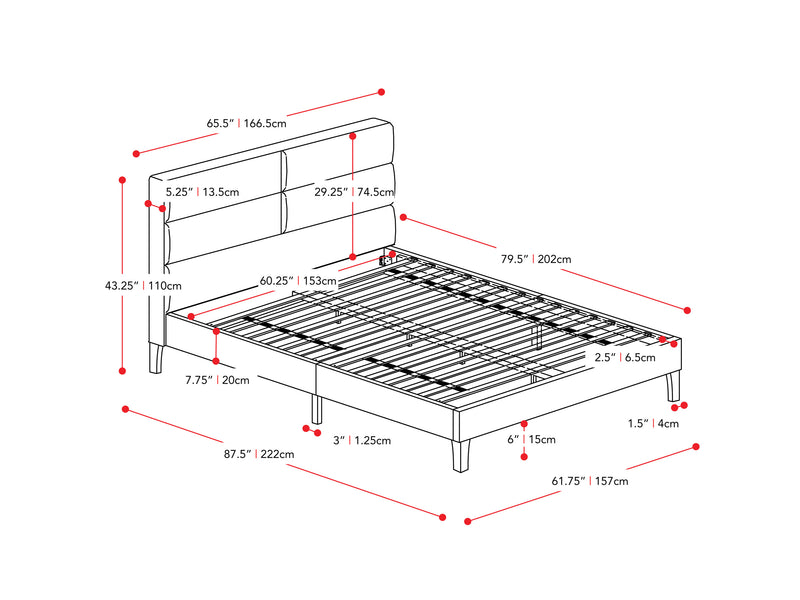 65.5" | 166.5cm

5.25" | 13.5cm

29.25" | 74.5cm

79.5" | 202cm

43.25" | 110cm

60.25" | 153cm

2.5" | 6.5cm

7.75" | 20cm

1.5" | 4cm

3" | 1.25cm

6" | 15cm

87.5" | 222cm

61.75" | 157cm