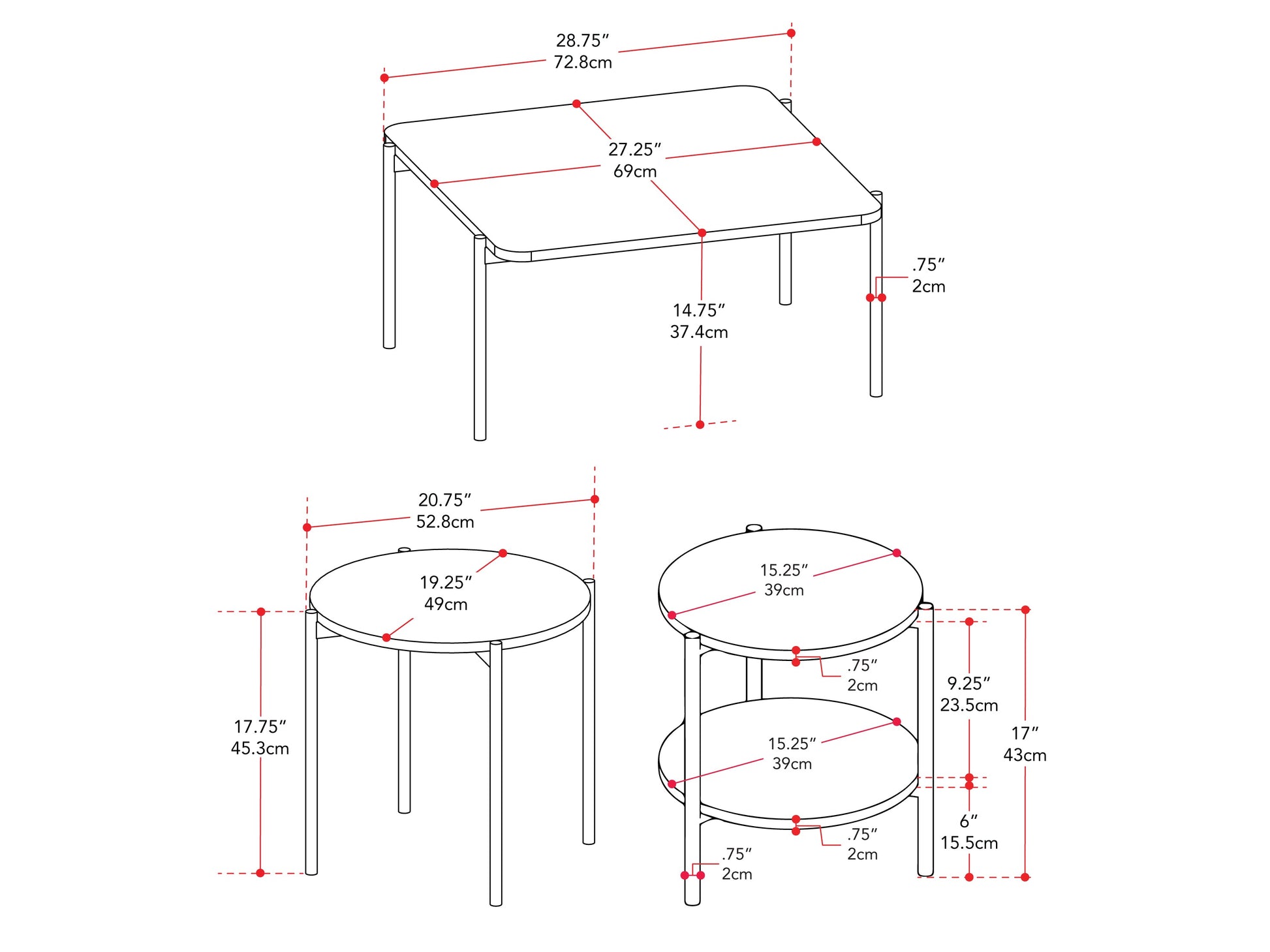 28.75″
72.8cm

27.25″
69cm

.75″
2cm

14.75″
37.4cm

20.75″
52.8cm

19.25″
49cm

17.75″
45.3cm

15.25″
39cm

.75″
2cm

9.25″
23.5cm

17″
43cm

15.25″
39cm

6″
15.5cm

.75″
2cm

.75″
2cm