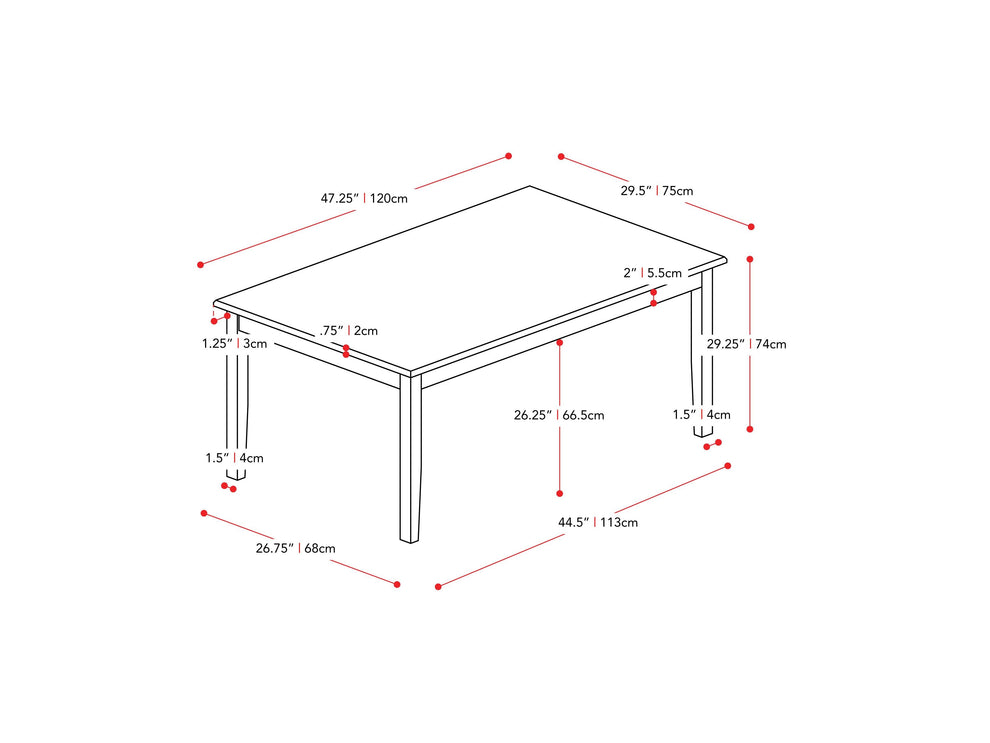 47.25" | 120cm

29.5" | 75cm

2" | 5.5cm

.75" | 2cm

1.25" | 3cm

29.25" | 74cm

26.25" | 66.5cm

1.5" | 4cm

1.5" | 4cm

44.5" | 113cm

26.75" | 68cm