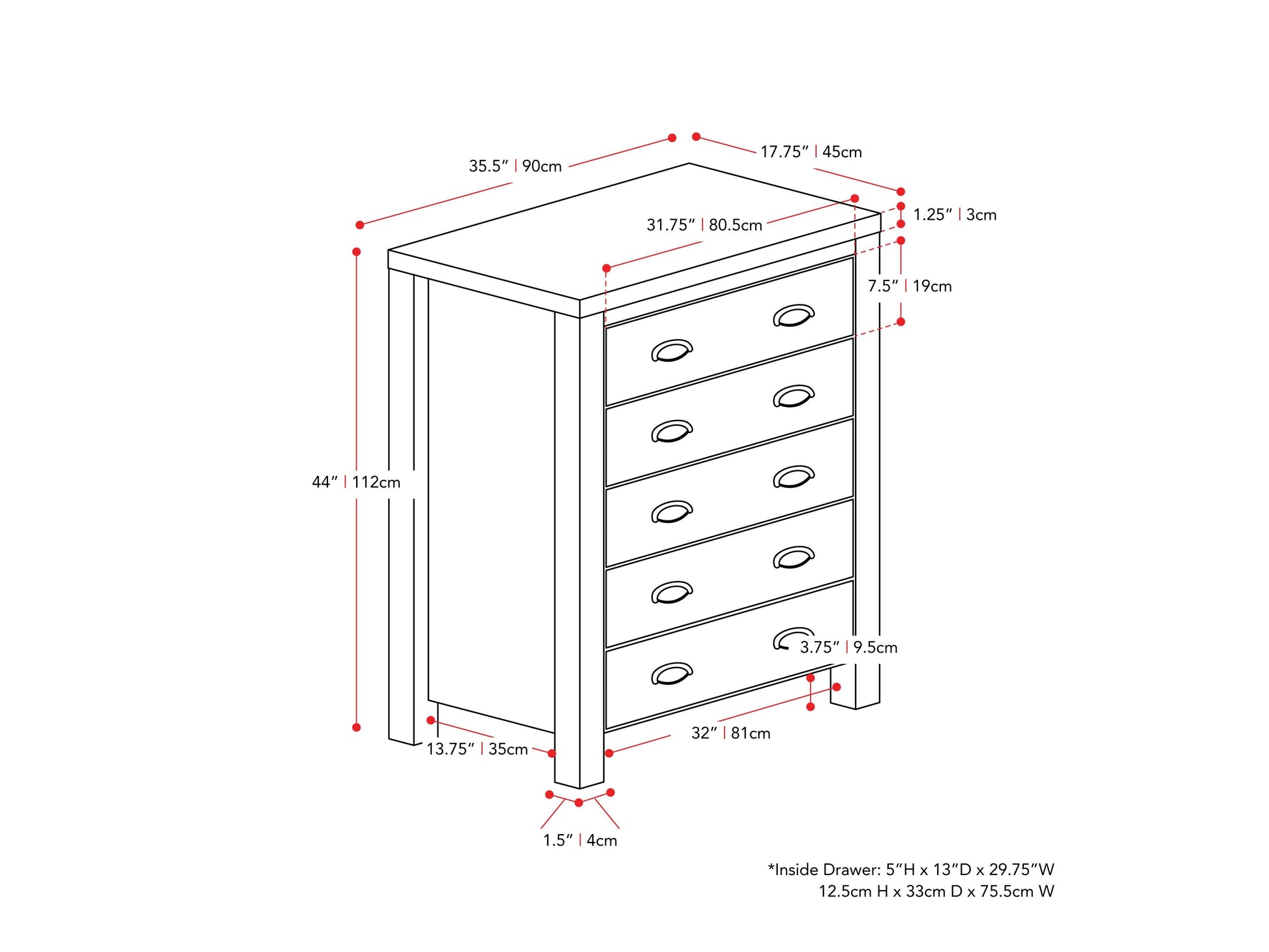 35.5” | 90cm

17.75” | 45cm

31.75” | 80.5cm

1.25” | 3cm

7.5” | 19cm

44” | 112cm

3.75” | 9.5cm

32” | 81cm

13.75” | 35cm

1.5” | 4cm

*Inside Drawer: 5”H x 13”D x 29.75”W
12.5cm H x 33cm D x 75.5cm W