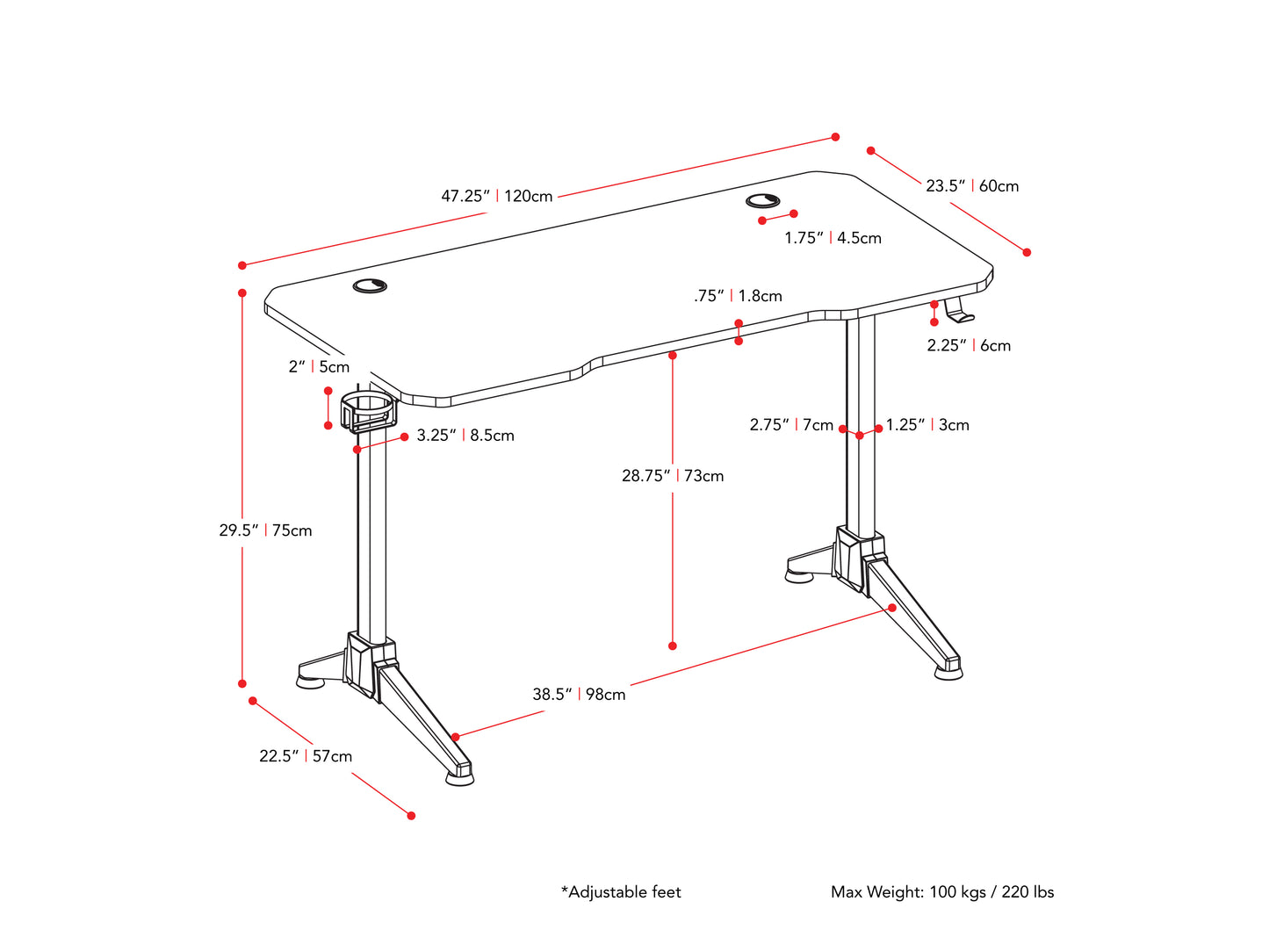 47.25" | 120cm

23.5" | 60cm

1.75" | 4.5cm

.75" | 1.8cm

2.25" | 6cm

2" | 5cm

3.25" | 8.5cm

2.75" | 7cm

1.25" | 3cm

28.75" | 73cm

29.5" | 75cm

38.5" | 98cm

22.5" | 57cm

*Adjustable feet

Max Weight: 100 kgs / 220 lbs