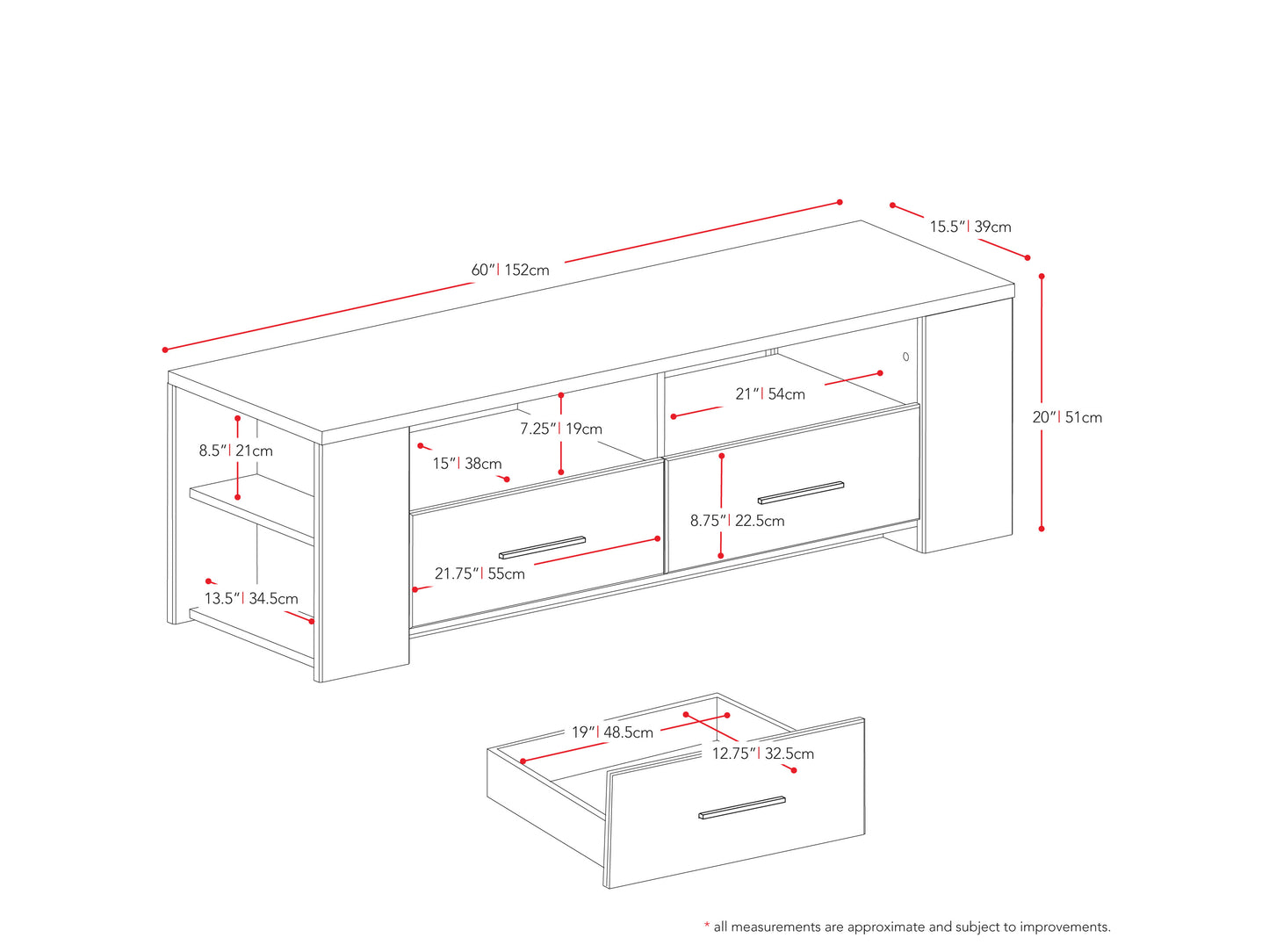 60" | 152cm

15.5" | 39cm

20" | 51cm

21" | 54cm

7.25" | 19cm

8.5" | 21cm

15" | 38cm

8.75" | 22.5cm

21.75" | 55cm

13.5" | 34.5cm

19" | 48.5cm

12.75" | 32.5cm

* all measurements are approximate and subject to improvements.