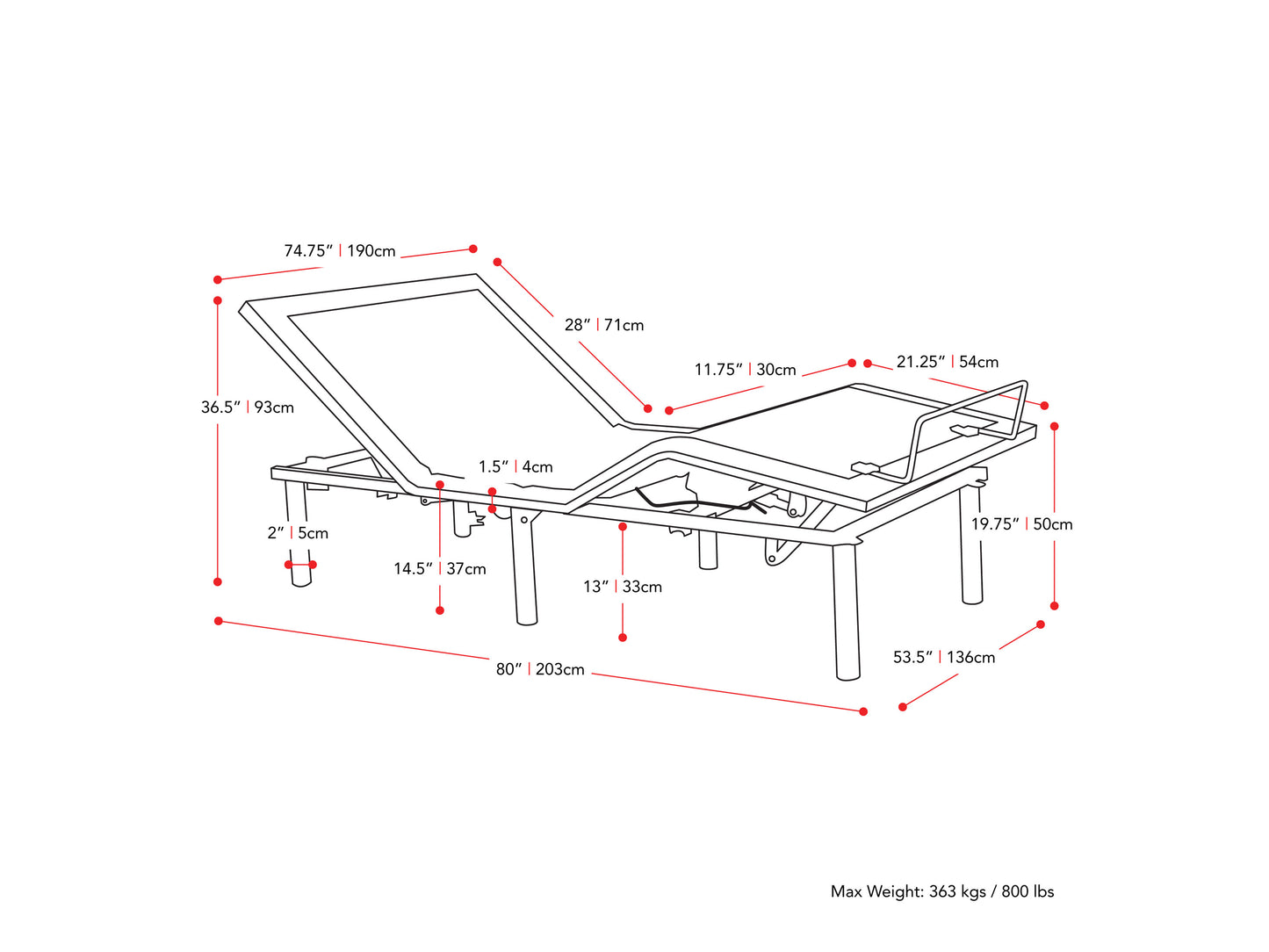 74.75" | 190cm

28" | 71cm

11.75" | 30cm

21.25" | 54cm

36.5" | 93cm

1.5" | 4cm

2" | 5cm

14.5" | 37cm

13" | 33cm

19.75" | 50cm

80" | 203cm

53.5" | 136cm

Max Weight: 363 kgs / 800 lbs