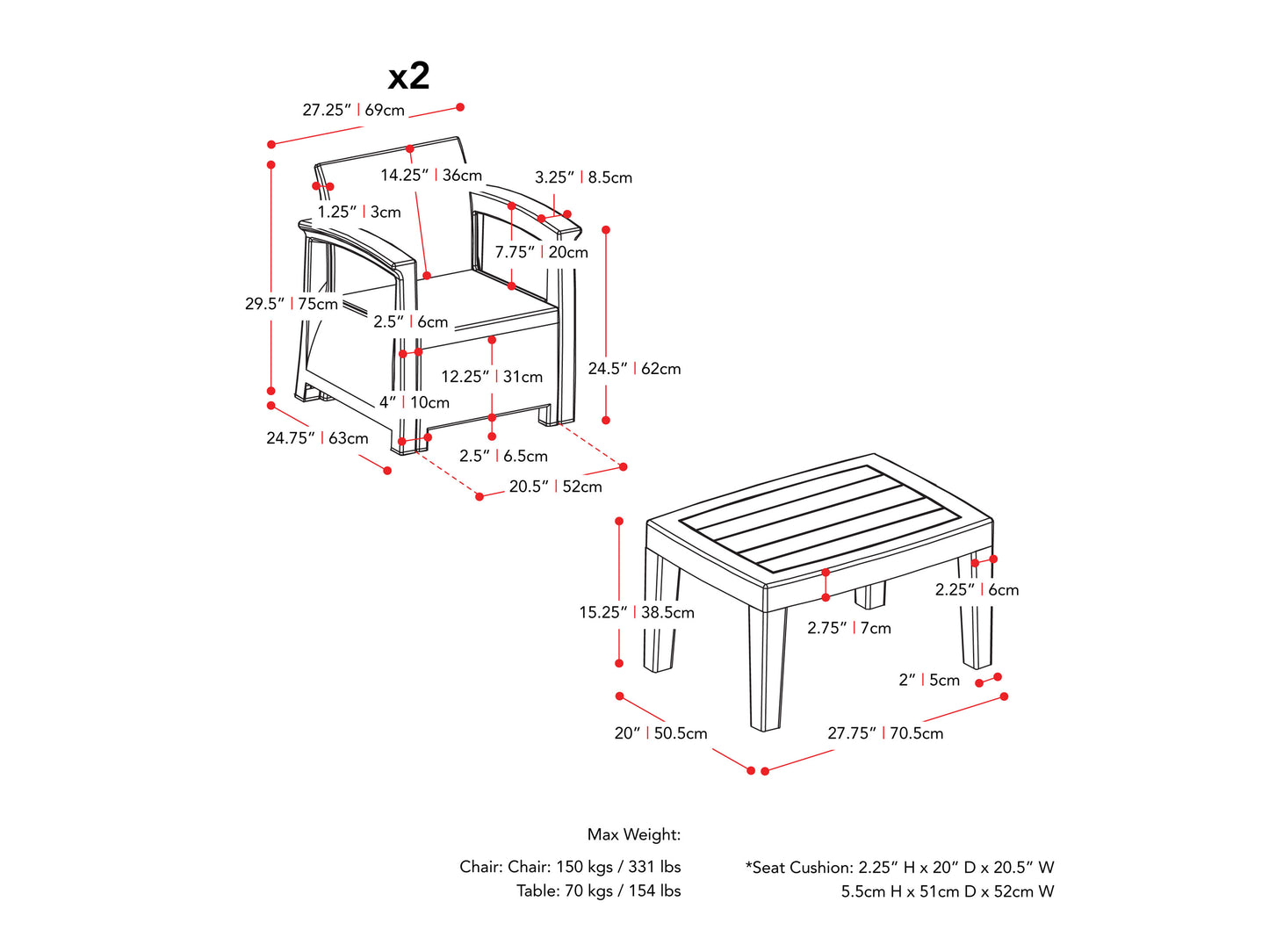 x2

27.25" | 69cm

14.25" | 36cm

3.25" | 8.5cm

1.25" | 3cm

7.75" | 20cm

29.5" | 75cm

2.5" | 6cm

24.5" | 62cm

12.25" | 31cm

4" | 10cm

24.75" | 63cm

2.5" | 6.5cm

20.5" | 52cm

15.25" | 38.5cm

2.25" | 6cm

2.75" | 7cm

2" | 5cm

20" | 50.5cm

27.75" | 70.5cm

Max Weight:

Chair: Chair: 150 kgs / 331 lbs
Table: 70 kgs / 154 lbs

*Seat Cushion: 2.25" H x 20" D x 20.5" W
5.5cm H x 51cm D x 52cm W