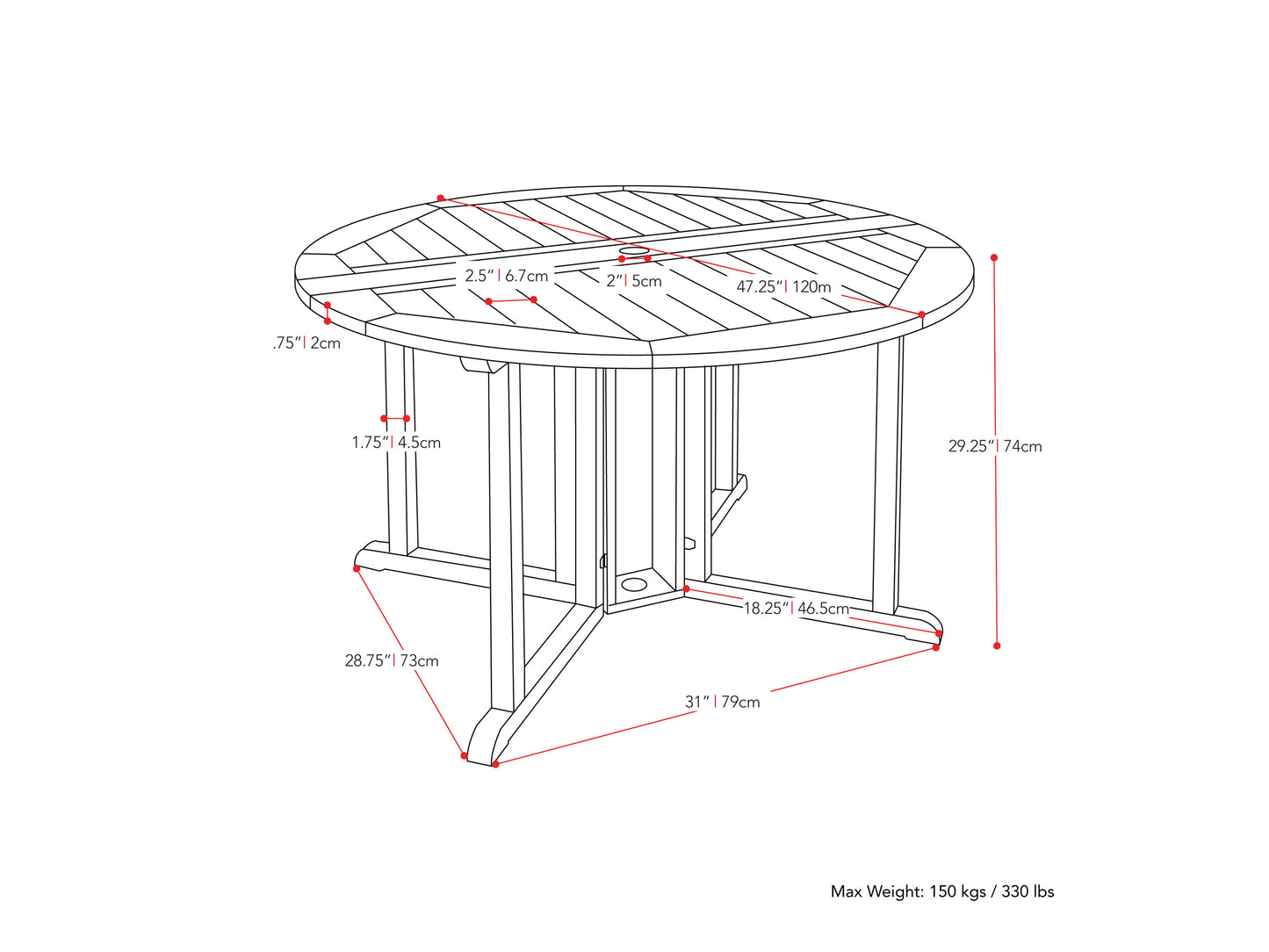 2.5" | 6.7cm

2" | 5cm

47.25" | 120m

.75" | 2cm

1.75" | 4.5cm

29.25" | 74cm

18.25" | 46.5cm

28.75" | 73cm

31" | 79cm

Max Weight: 150 kgs / 330 lbs