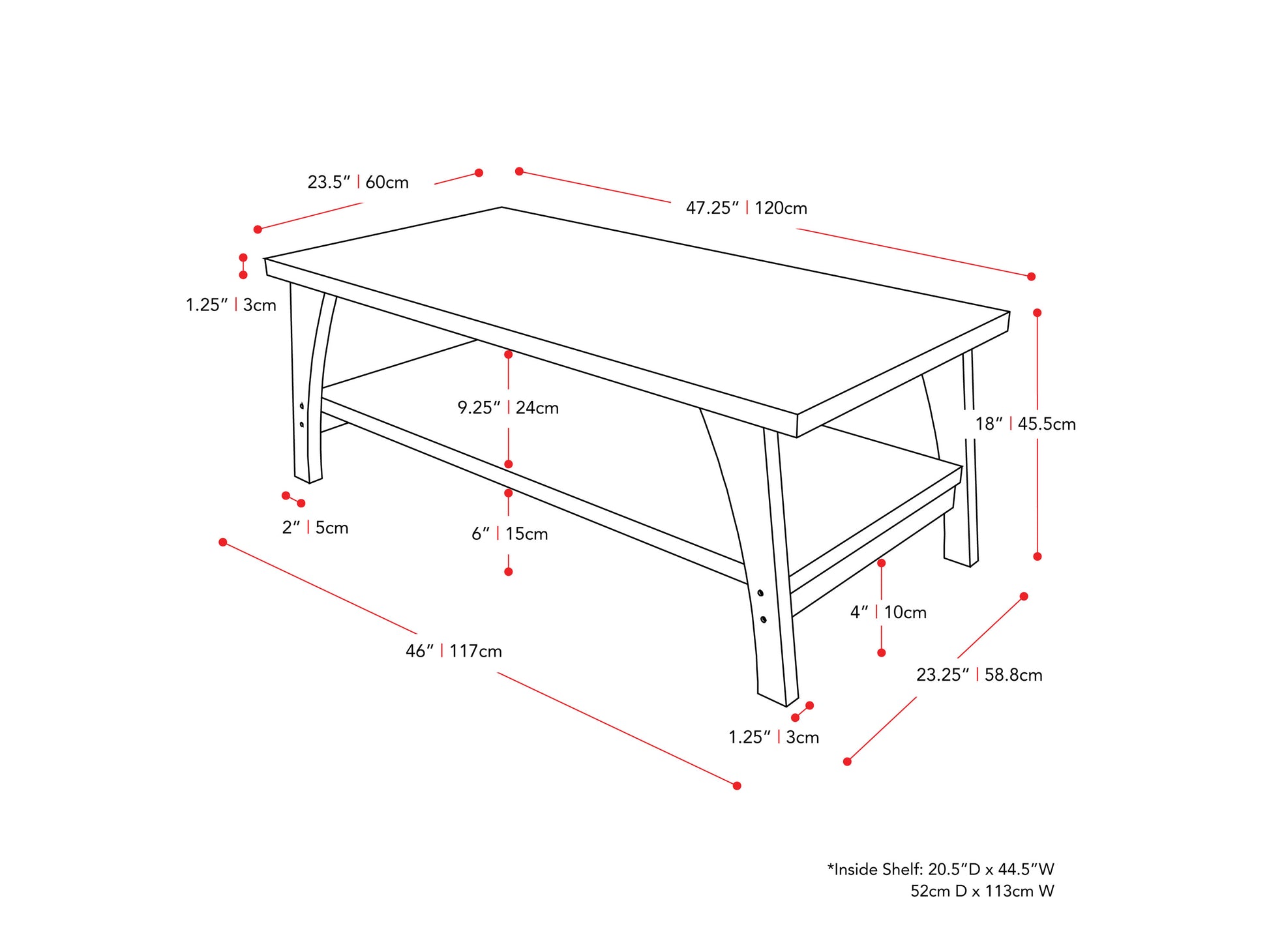 23.5" | 60cm

47.25" | 120cm

1.25" | 3cm

9.25" | 24cm

18" | 45.5cm

2" | 5cm

6" | 15cm

4" | 10cm

46" | 117cm

23.25" | 58.8cm

1.25" | 3cm

*Inside Shelf: 20.5"D x 44.5"W
52cm D x 113cm W