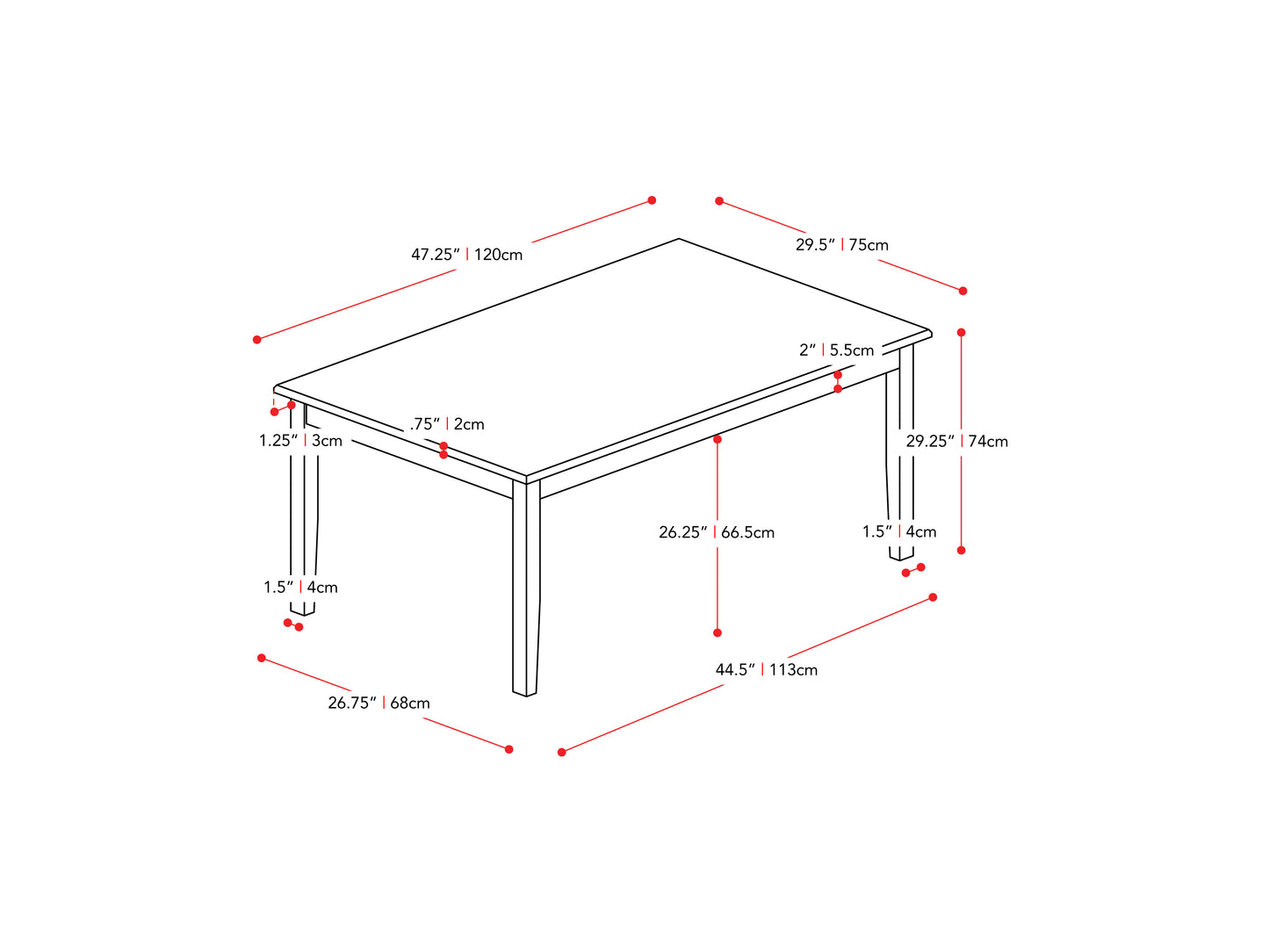 47.25" | 120cm

29.5" | 75cm

2" | 5.5cm

.75" | 2cm

1.25" | 3cm

29.25" | 74cm

26.25" | 66.5cm

1.5" | 4cm

1.5" | 4cm

44.5" | 113cm

26.75" | 68cm