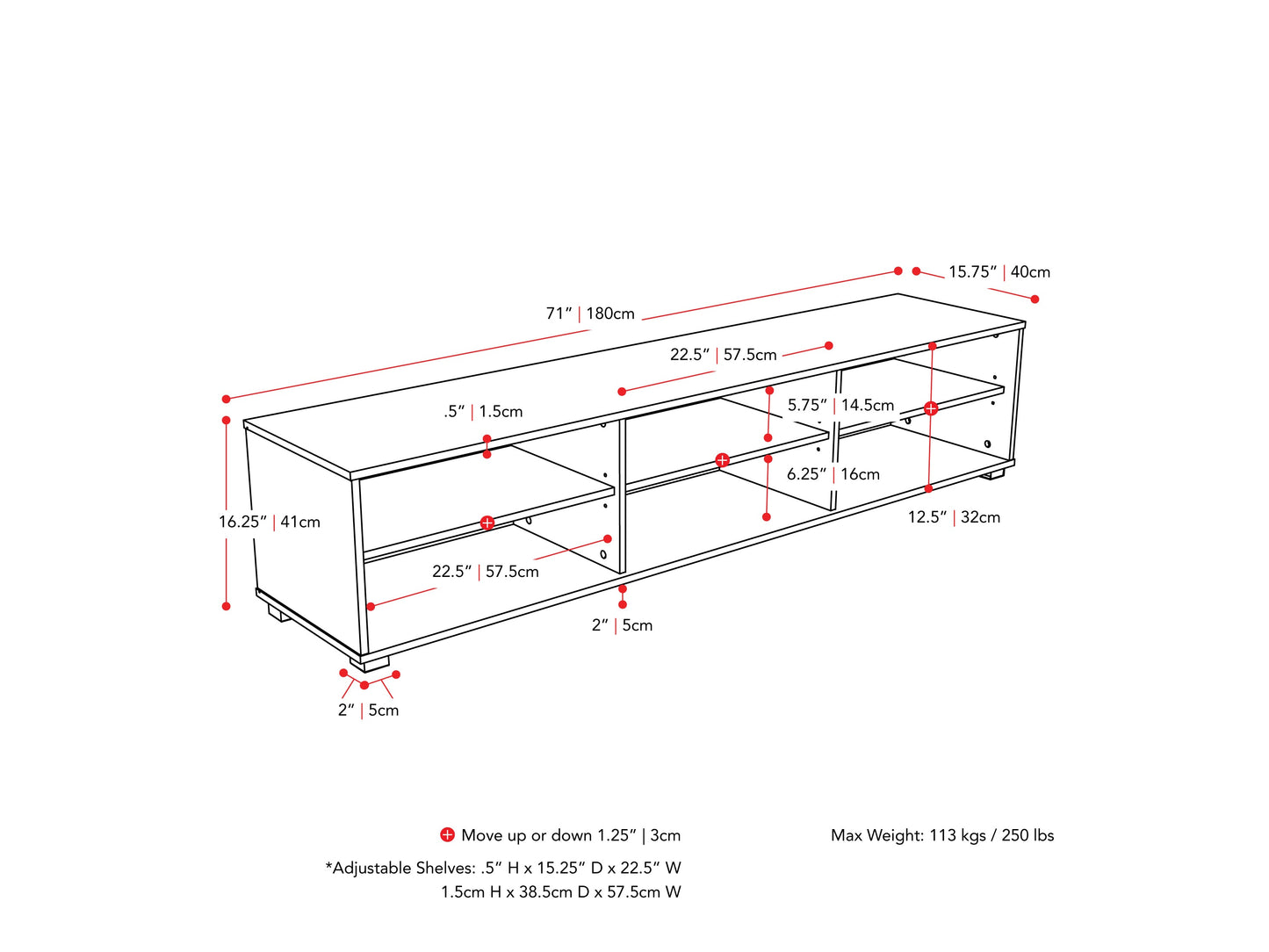 15.75” | 40cm

71” | 180cm

22.5” | 57.5cm

.5” | 1.5cm

5.75” | 14.5cm

6.25” | 16cm

16.25” | 41cm

12.5” | 32cm

22.5” | 57.5cm

2” | 5cm

2” | 5cm

Move up or down 1.25” | 3cm

Max Weight: 113 kgs / 250 lbs

*Adjustable Shelves: .5” H x 15.25” D x 22.5” W
1.5cm H x 38.5cm D x 57.5cm W