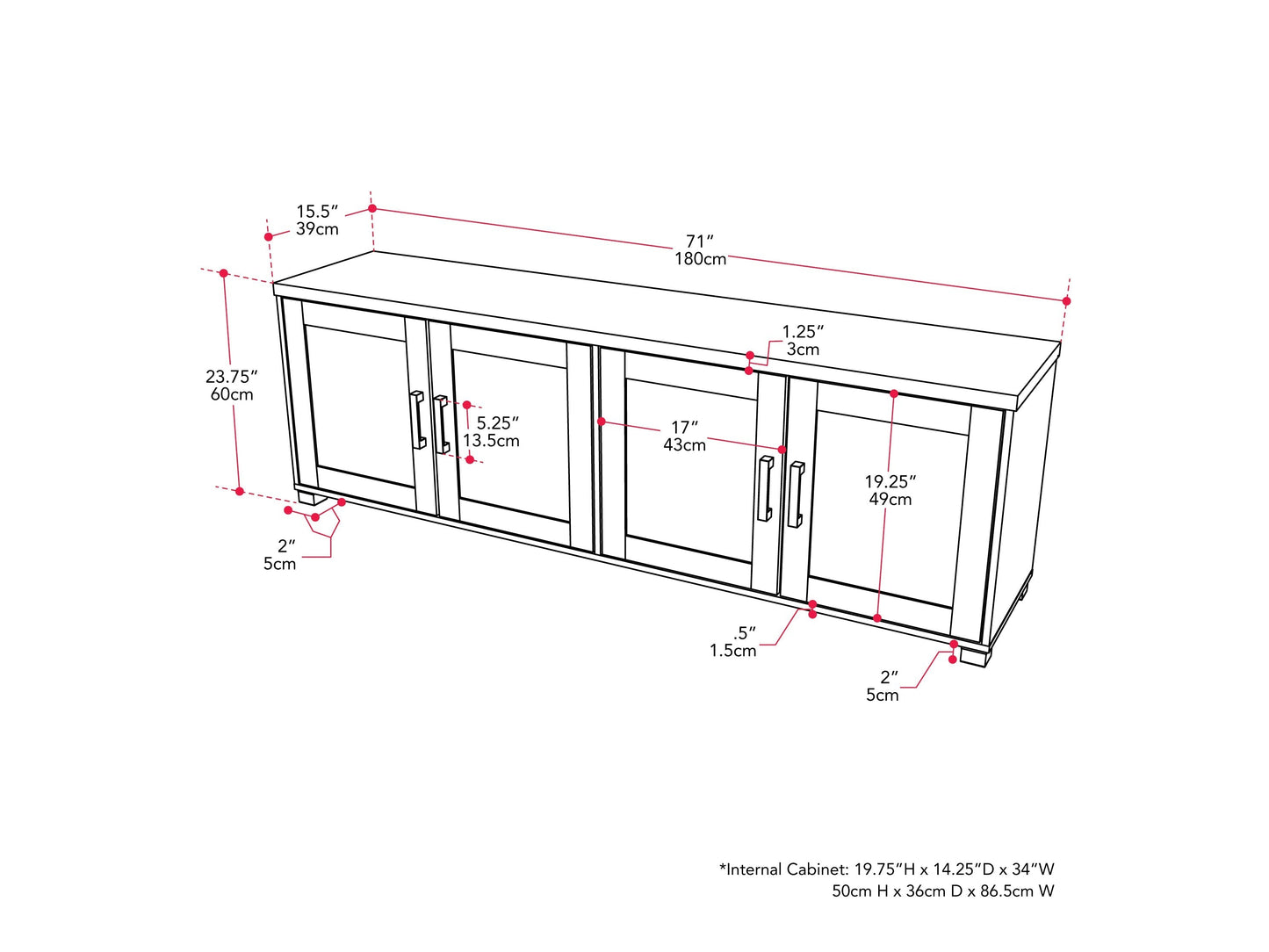 15.5″
39cm

71″
180cm

23.75″
60cm

1.25″
3cm

5.25″
13.5cm

17″
43cm

19.25″
49cm

2″
5cm

.5″
1.5cm

2″
5cm

*Internal Cabinet: 19.75″H x 14.25″D x 34″W
50cm H x 36cm D x 86.5cm W