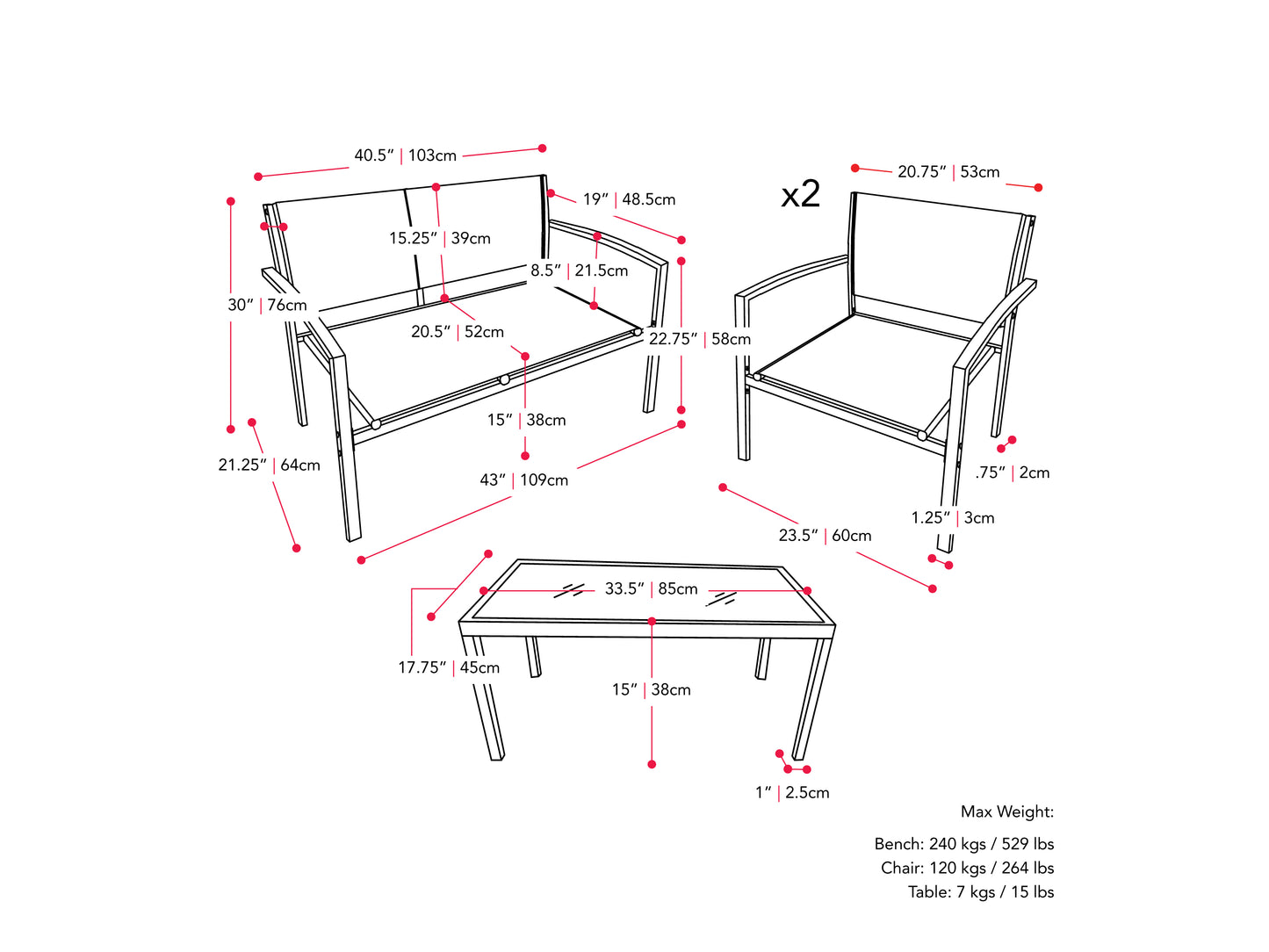 40.5" | 103cm

19" | 48.5cm

15.25" | 39cm

8.5" | 21.5cm

30" | 76cm

20.5" | 52cm

22.75" | 58cm

15" | 38cm

21.25" | 64cm

43" | 109cm

x2

20.75" | 53cm

.75" | 2cm

1.25" | 3cm

23.5" | 60cm

33.5" | 85cm

17.75" | 45cm

15" | 38cm

1" | 2.5cm

Max Weight:

Bench: 240 kgs / 529 lbs
Chair: 120 kgs / 264 lbs
Table: 7 kgs / 15 lbs