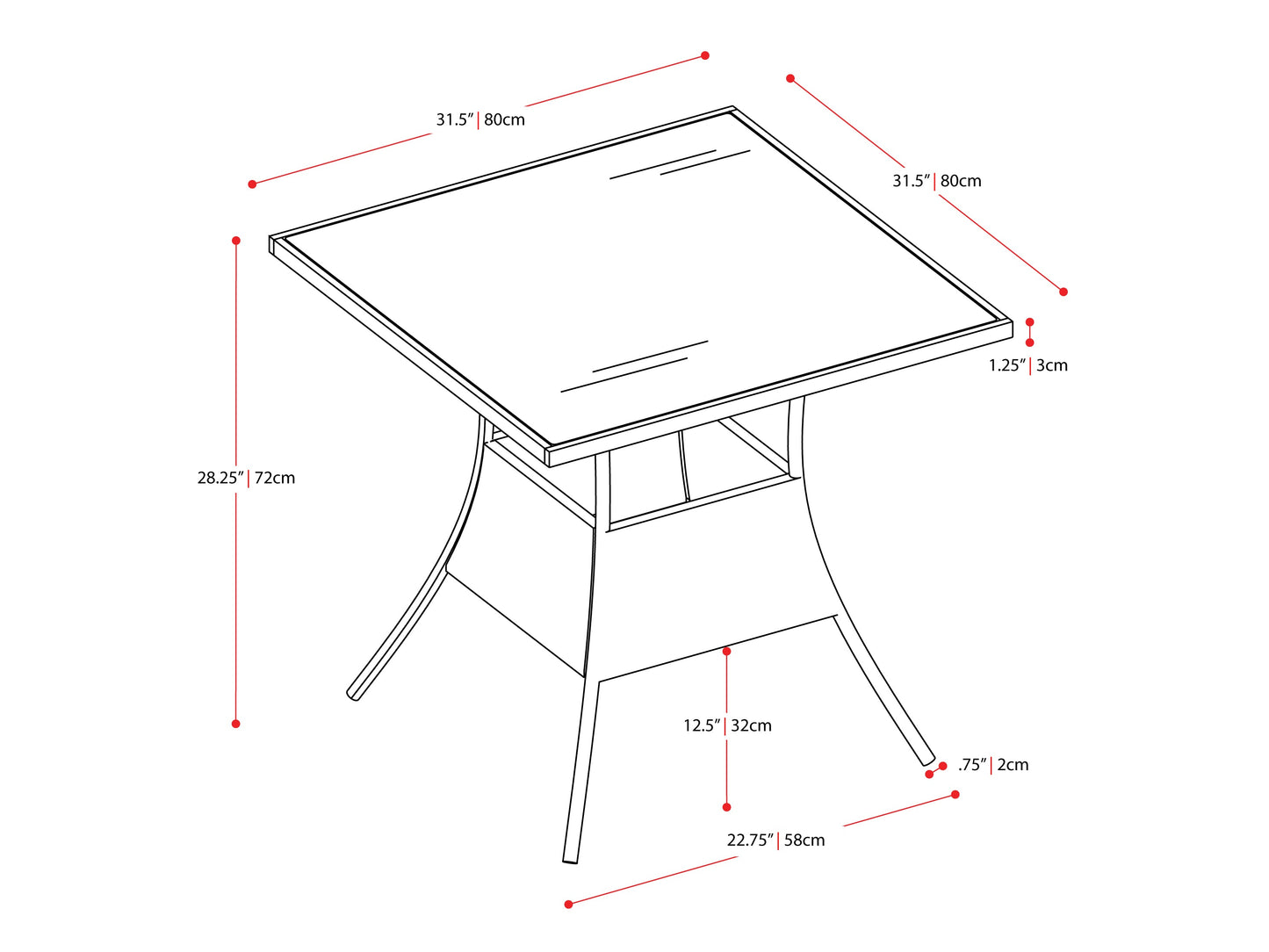 31.5" | 80cm

31.5" | 80cm

1.25" | 3cm

28.25" | 72cm

12.5" | 32cm

.75" | 2cm

22.75" | 58cm