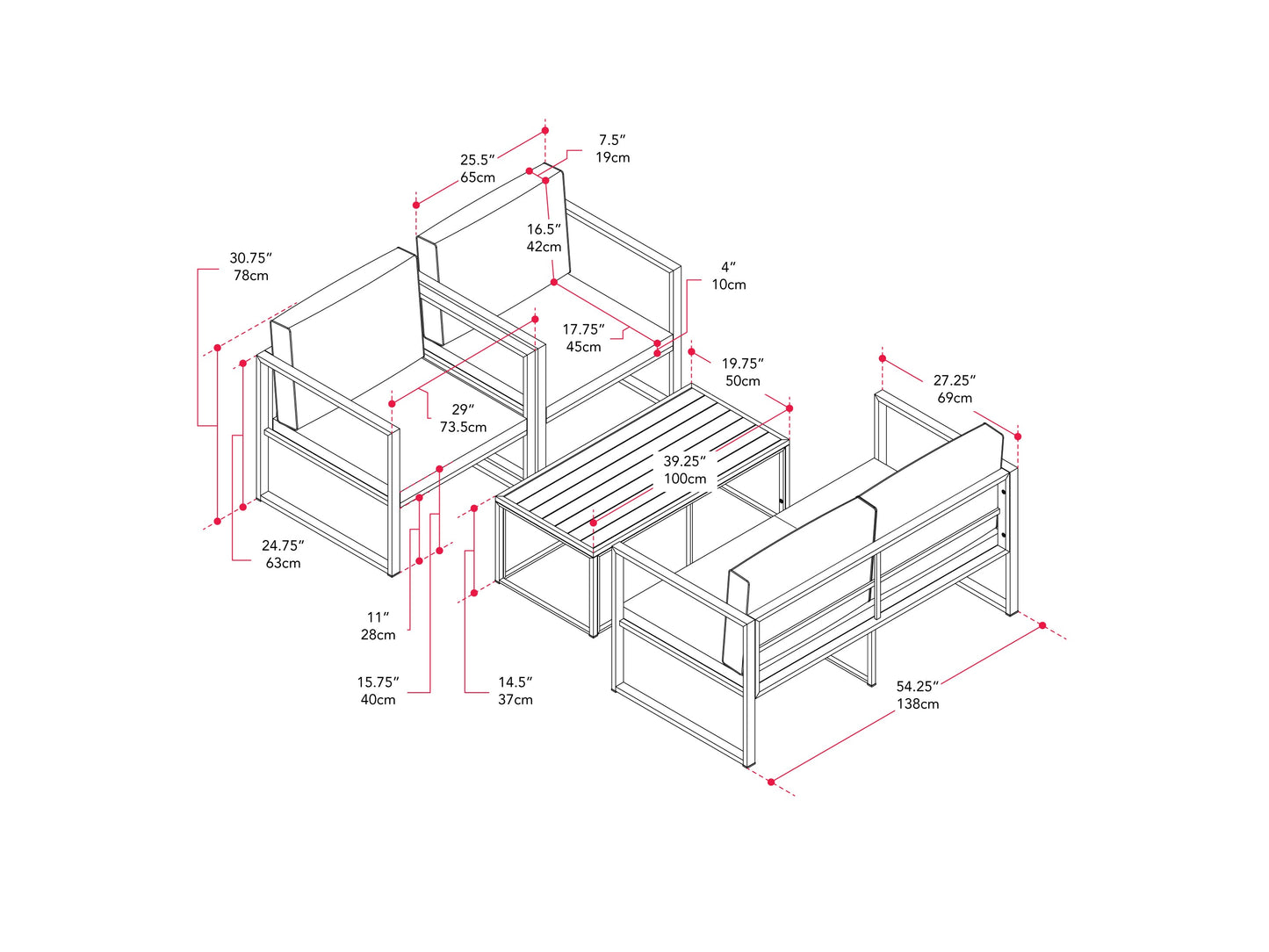 25.5″
65cm

7.5″
19cm

16.5″
42cm

30.75″
78cm

4″
10cm

17.75″
45cm

19.75″
50cm

27.25″
69cm

29″
73.5cm

39.25″
100cm

24.75″
63cm

11″
28cm

15.75″
40cm

14.5″
37cm

54.25″
138cm