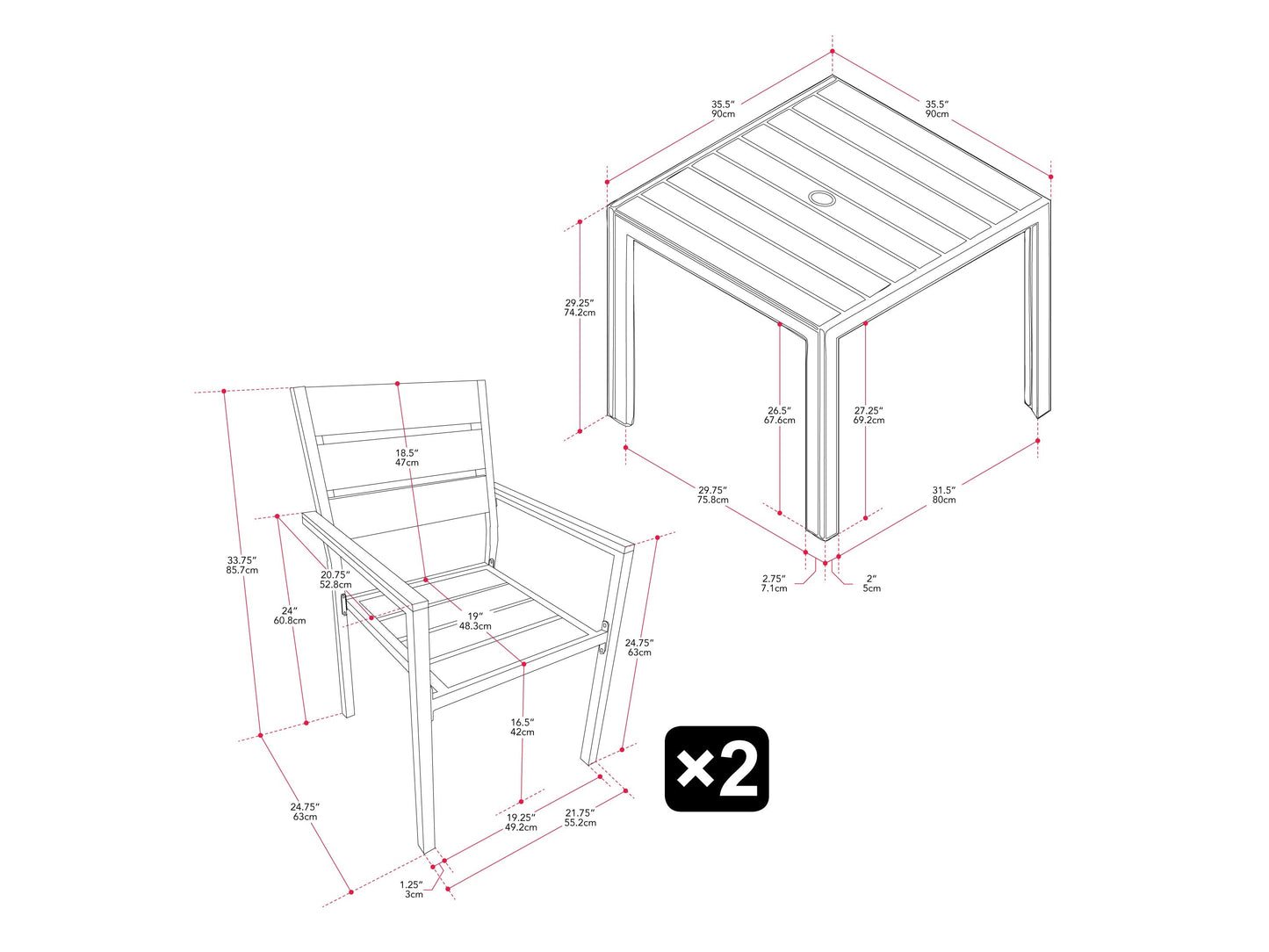 35.5″
90cm

35.5″
90cm

29.25″
74.2cm

26.5″
67.6cm

27.25″
69.2cm

29.75″
75.8cm

31.5″
80cm

2.75″
7.1cm

2″
5cm

18.5″
47cm

33.75″
85.7cm

20.75″
52.8cm

24″
60.8cm

19″
48.3cm

24.75″
63cm

16.5″
42cm

×2

24.75″
63cm

19.25″
49.2cm

21.75″
55.2cm

1.25″
3cm