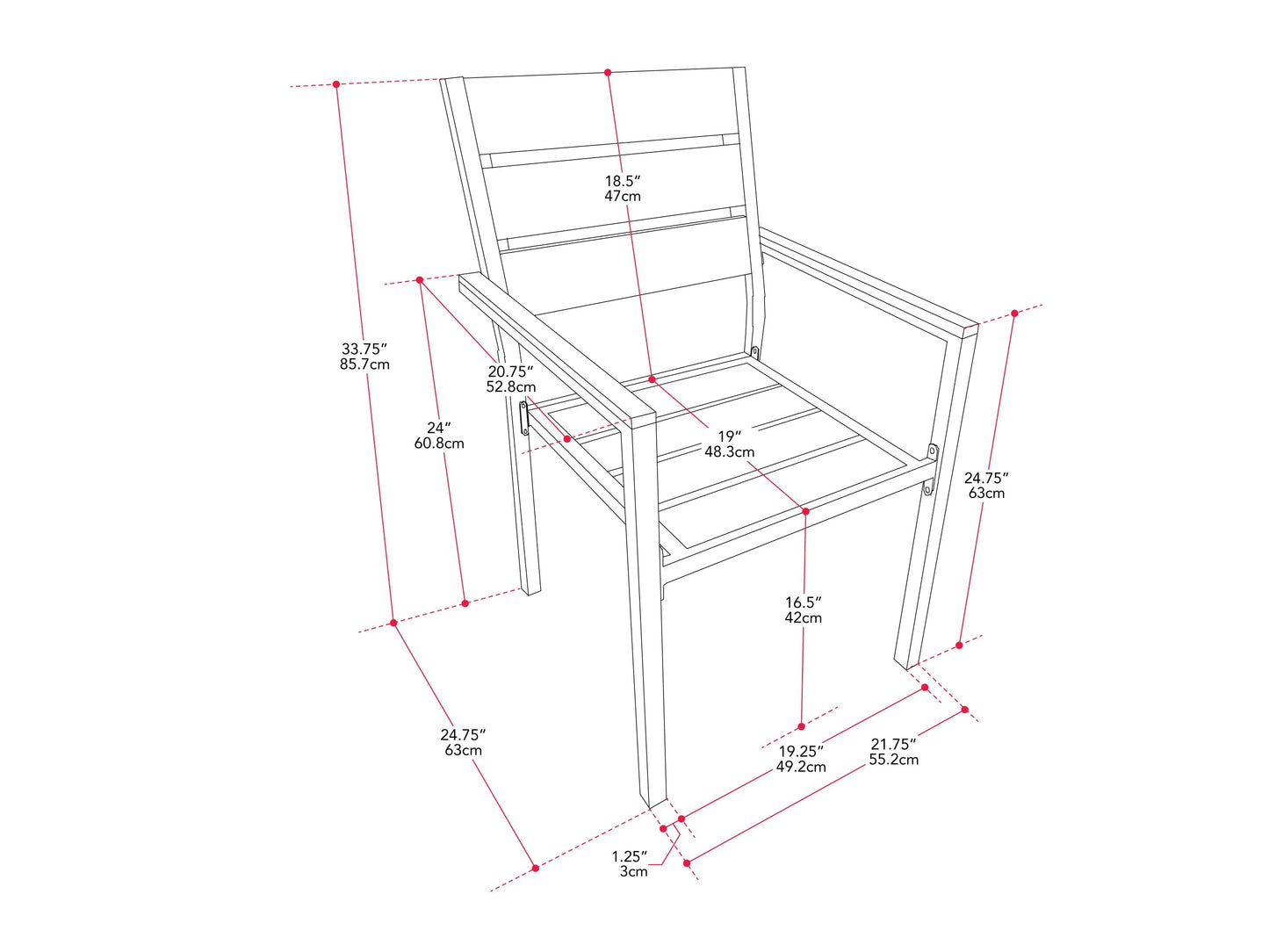 18.5″
47cm

33.75″
85.7cm

20.75″
52.8cm

24″
60.8cm

19″
48.3cm

24.75″
63cm

16.5″
42cm

24.75″
63cm

19.25″
49.2cm

21.75″
55.2cm

1.25″
3cm