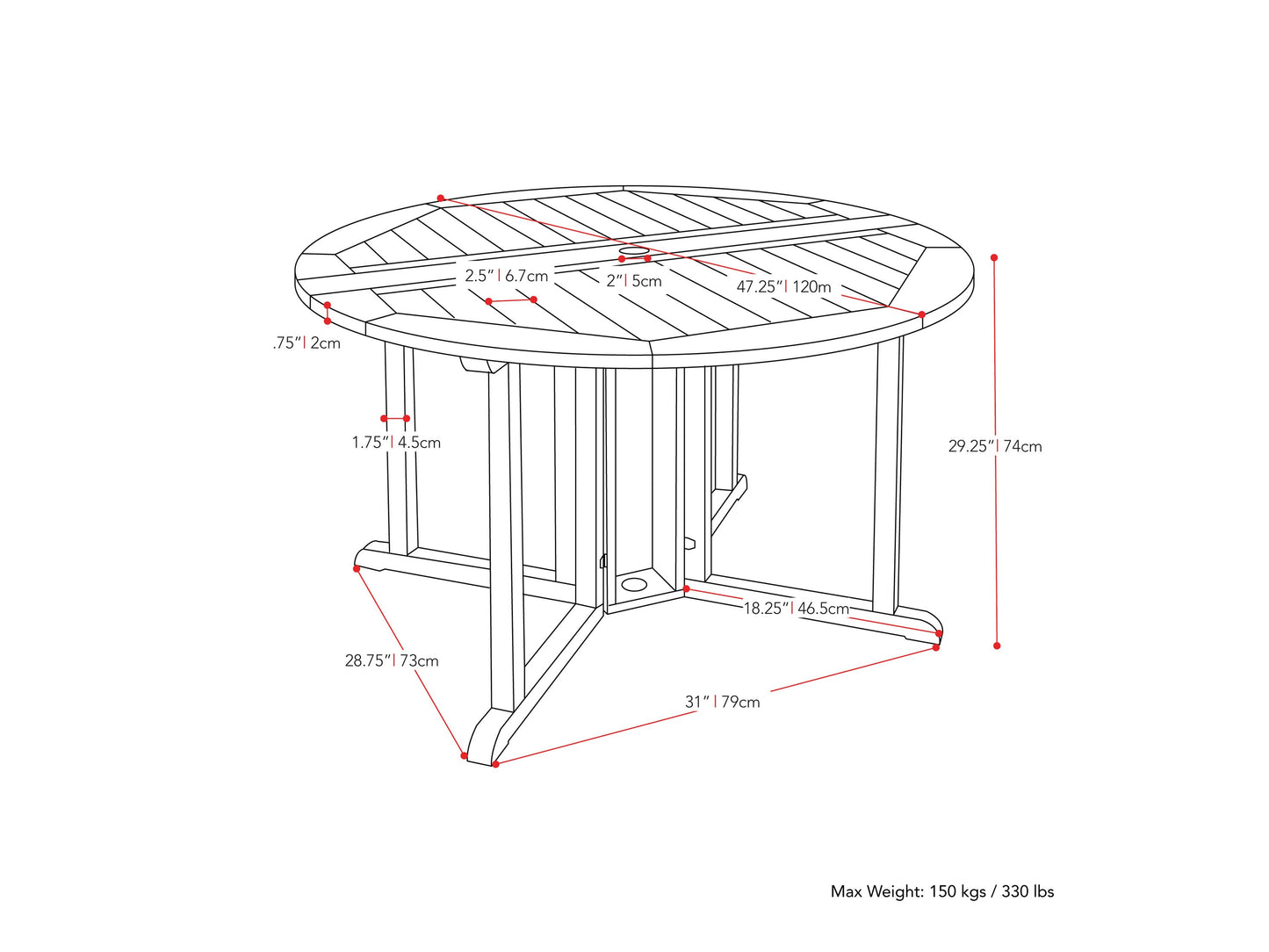 2.5" | 6.7cm

2" | 5cm

47.25" | 120m

.75" | 2cm

1.75" | 4.5cm

29.25" | 74cm

18.25" | 46.5cm

28.75" | 73cm

31" | 79cm

Max Weight: 150 kgs / 330 lbs