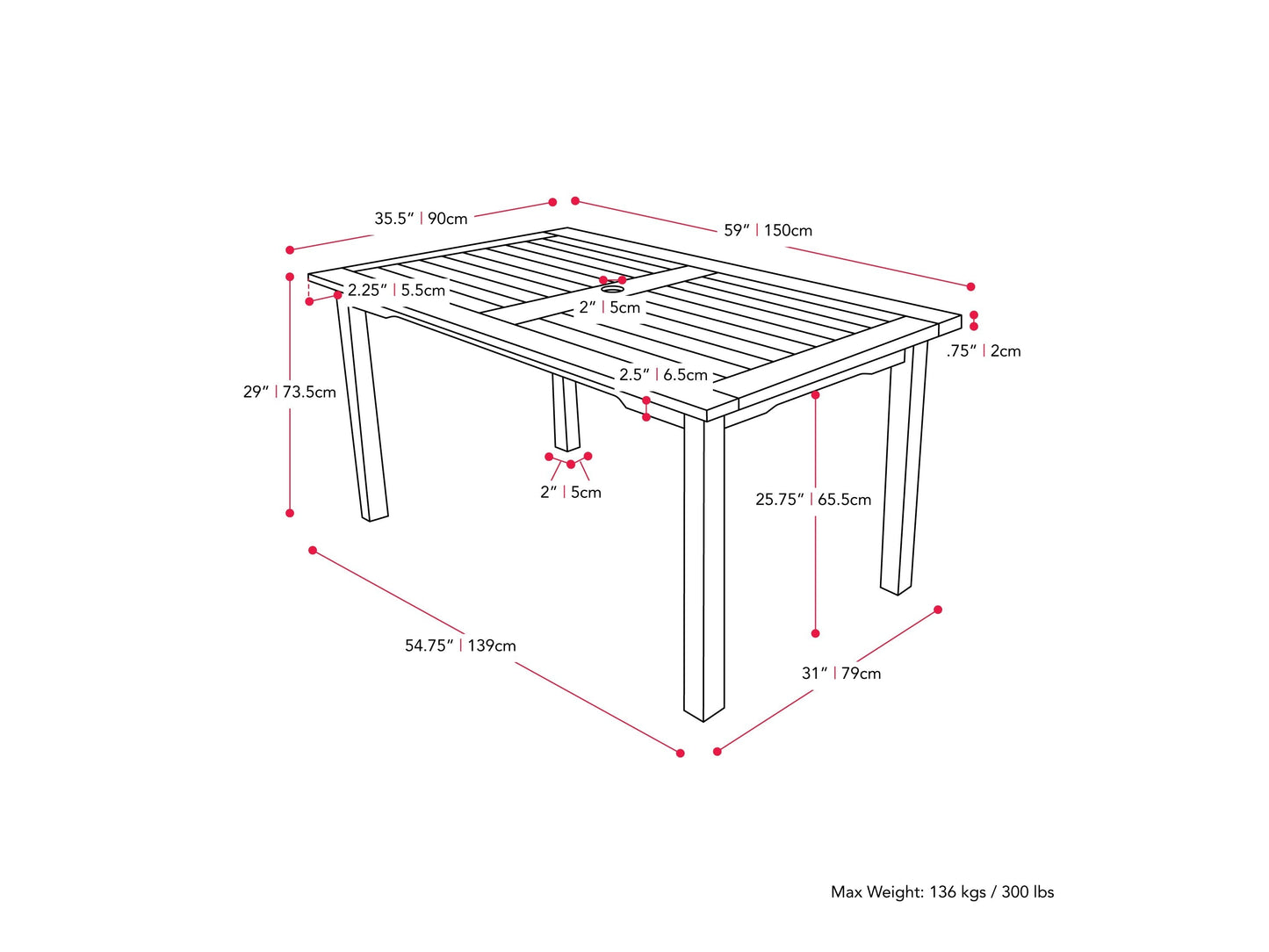 35.5” | 90cm

59” | 150cm

2.25” | 5.5cm

2” | 5cm

.75” | 2cm

29” | 73.5cm

2.5” | 6.5cm

2” | 5cm

25.75” | 65.5cm

54.75” | 139cm

31” | 79cm

Max Weight: 136 kgs / 300 lbs