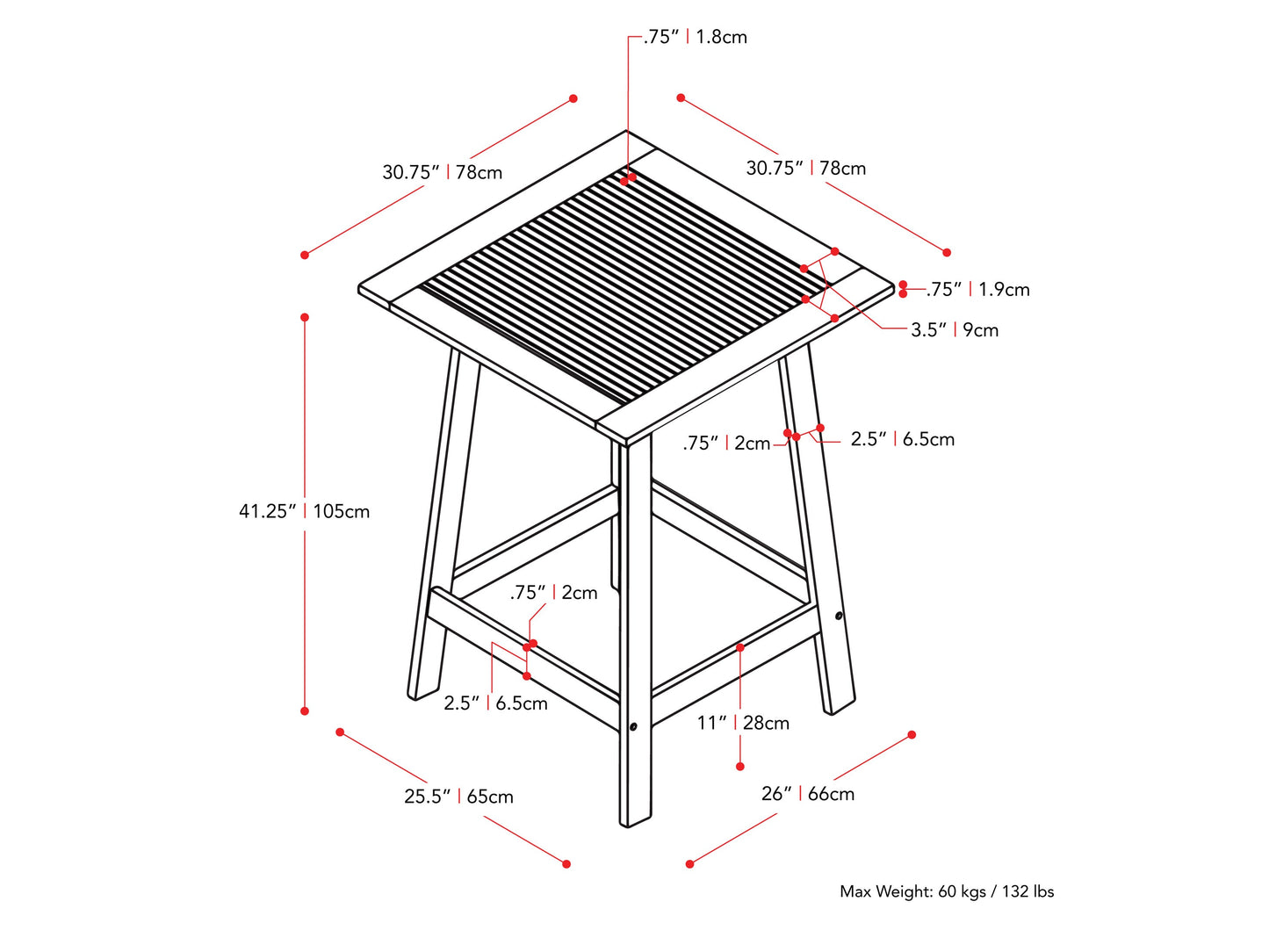 .75” | 1.8cm

30.75” | 78cm

30.75” | 78cm

.75” | 1.9cm

3.5” | 9cm

.75” | 2cm

2.5” | 6.5cm

41.25” | 105cm

.75” | 2cm

2.5” | 6.5cm

11” | 28cm

25.5” | 65cm

26” | 66cm

Max Weight: 60 kgs / 132 lbs