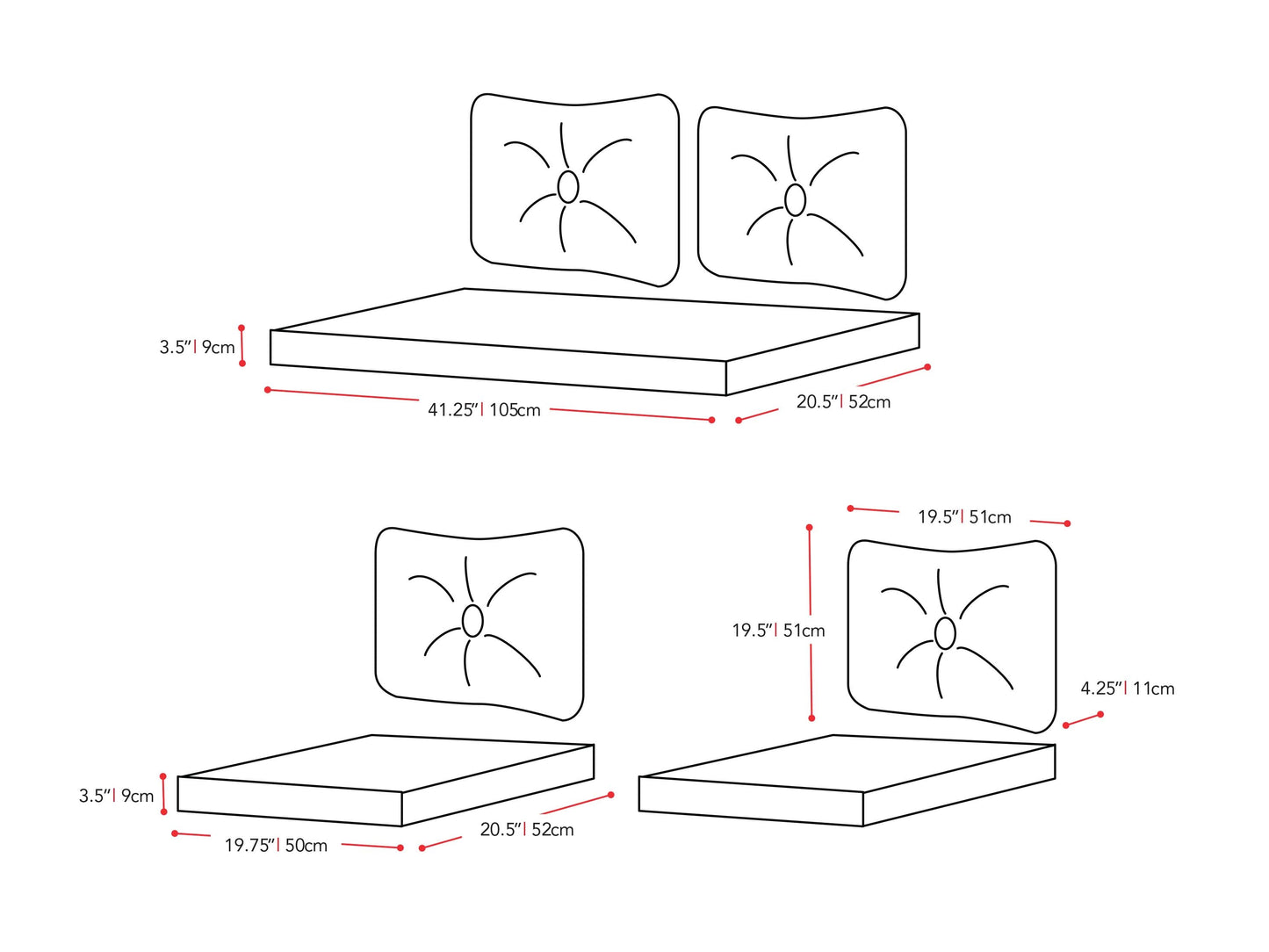 3.5" | 9cm

41.25" | 105cm

20.5" | 52cm

19.5" | 51cm

19.5" | 51cm

4.25" | 11cm

3.5" | 9cm

19.75" | 50cm

20.5" | 52cm