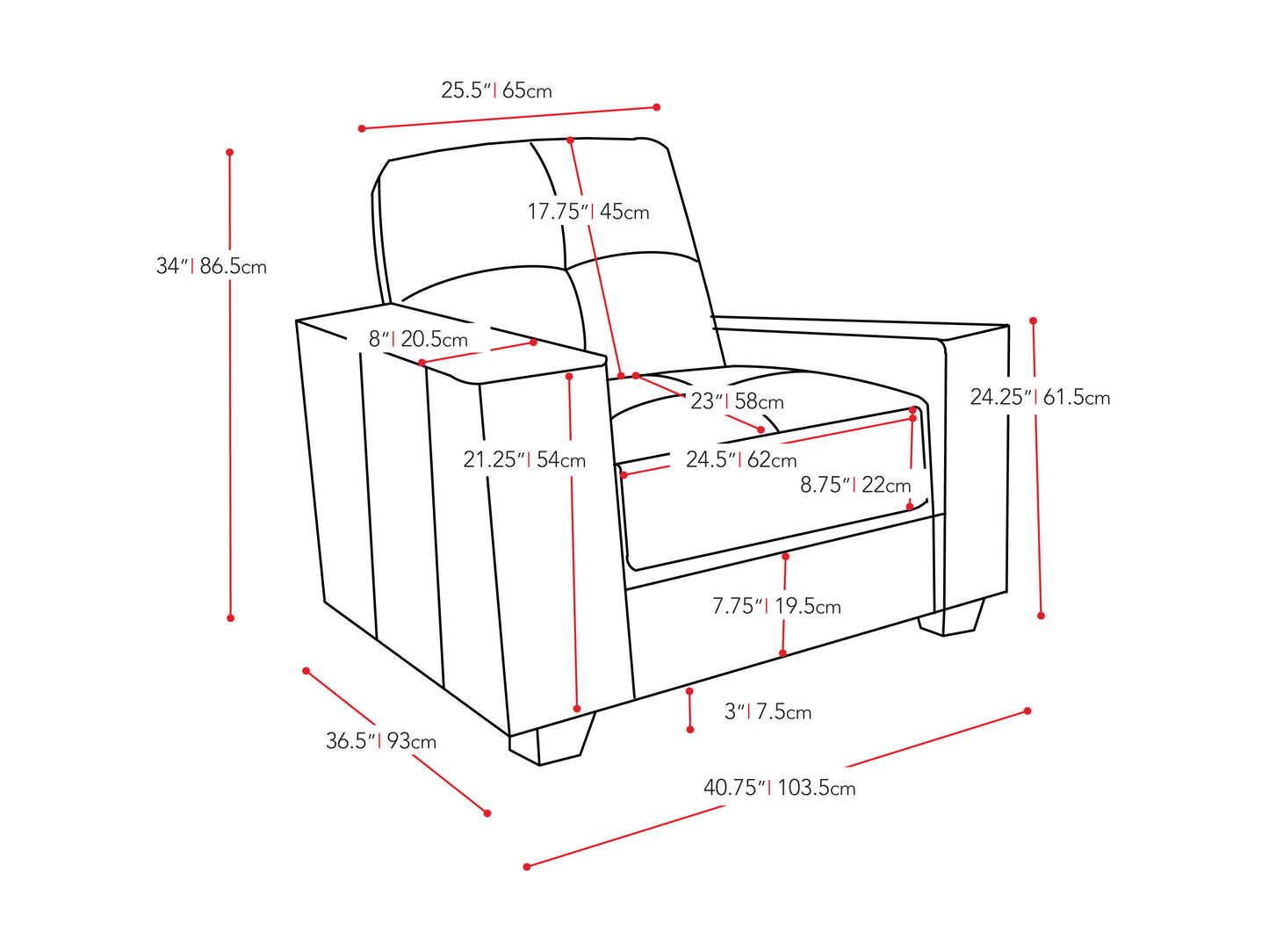 25.5" | 65cm

17.75" | 45cm

34" | 86.5cm

8" | 20.5cm

23" | 58cm

24.25" | 61.5cm

21.25" | 54cm

24.5" | 62cm

8.75" | 22cm

7.75" | 19.5cm

3" | 7.5cm

36.5" | 93cm

40.75" | 103.5cm