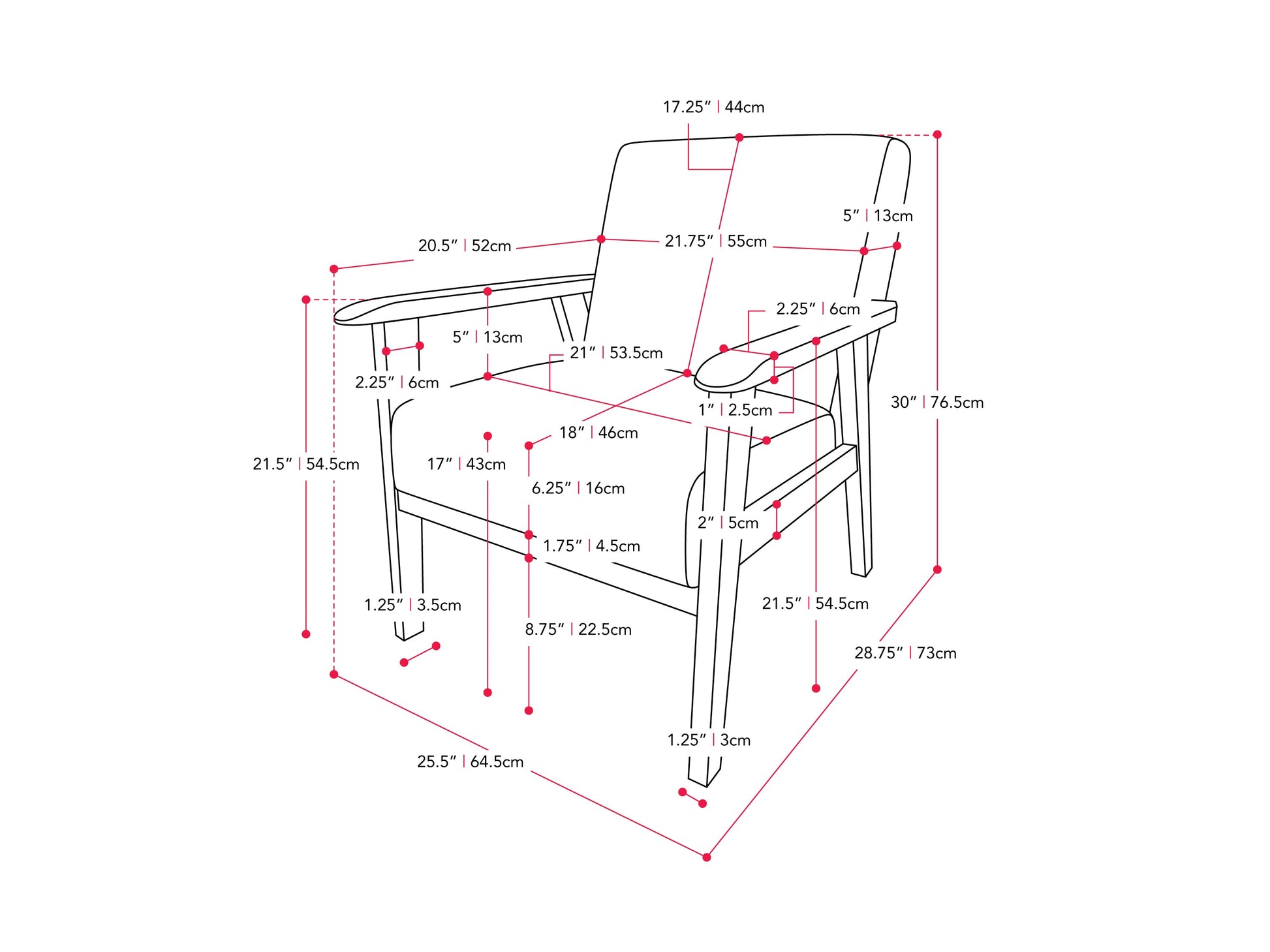 17.25″ | 44cm

5″ | 13cm

20.5″ | 52cm

21.75″ | 55cm

2.25″ | 6cm

5″ | 13cm

21″ | 53.5cm

2.25″ | 6cm

1″ | 2.5cm

30″ | 76.5cm

18″ | 46cm

21.5″ | 54.5cm

17″ | 43cm

6.25″ | 16cm

2″ | 5cm

1.75″ | 4.5cm

1.25″ | 3.5cm

21.5″ | 54.5cm

8.75″ | 22.5cm

28.75″ | 73cm

1.25″ | 3cm

25.5″ | 64.5cm