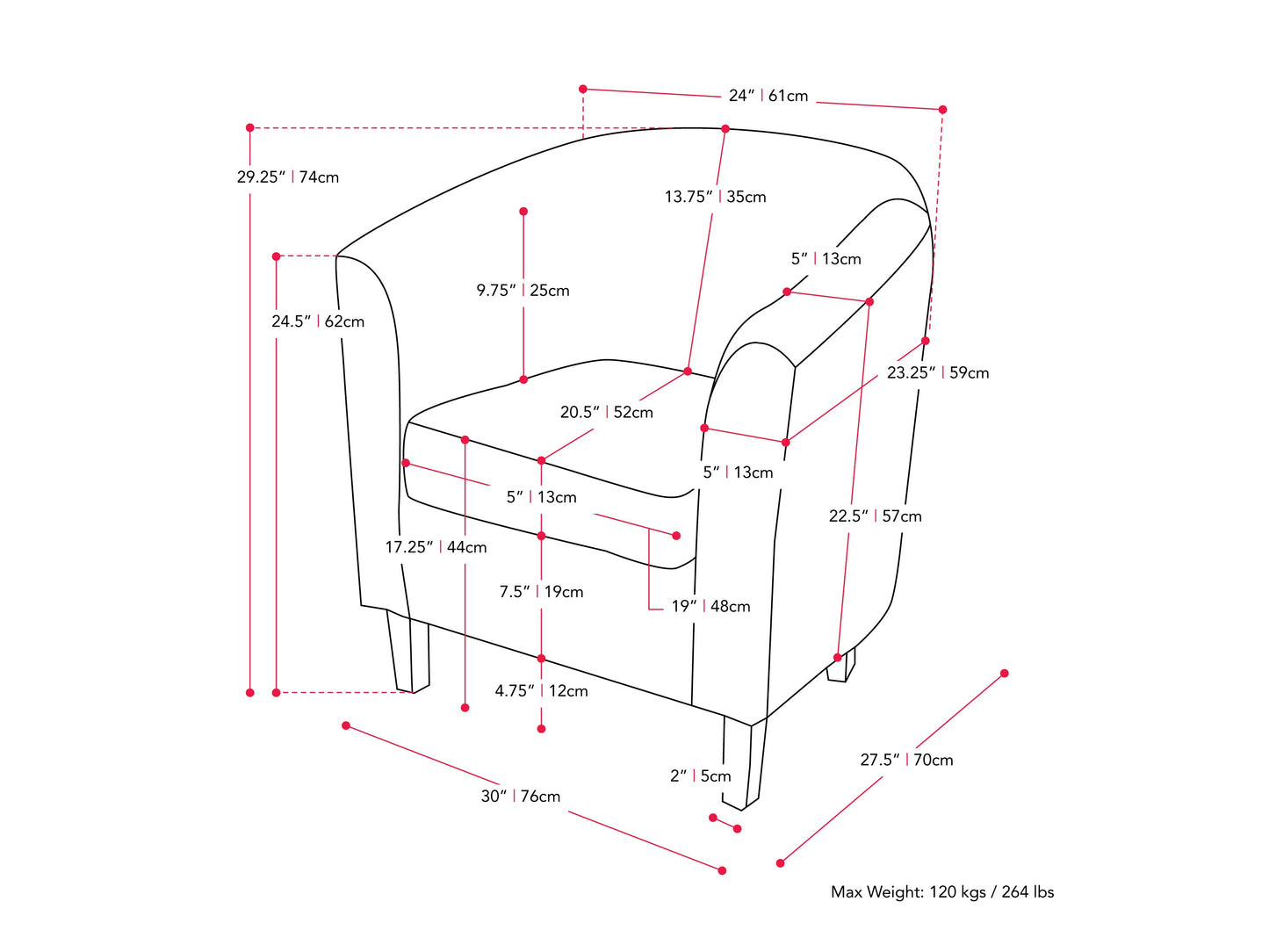 24” | 61cm

29.25” | 74cm

13.75” | 35cm

5” | 13cm

9.75” | 25cm

24.5” | 62cm

23.25” | 59cm

20.5” | 52cm

5” | 13cm

5” | 13cm

22.5” | 57cm

17.25” | 44cm

7.5” | 19cm

19” | 48cm

4.75” | 12cm

2” | 5cm

27.5” | 70cm

30” | 76cm

Max Weight: 120 kgs / 264 lbs