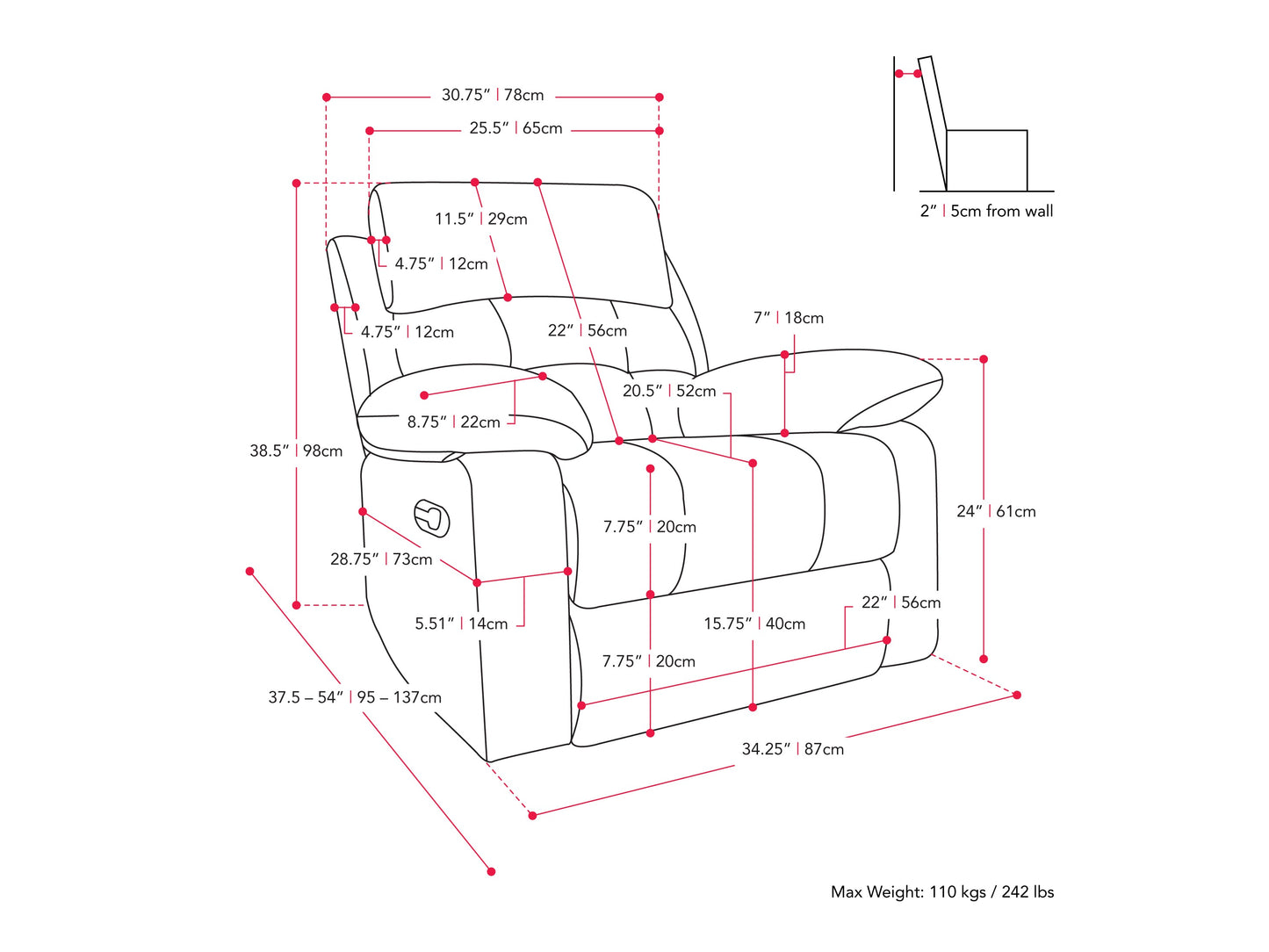 30.75" | 78cm

25.5" | 65cm

2" | 5cm from wall

11.5" | 29cm

4.75" | 12cm

4.75" | 12cm

22" | 56cm

7" | 18cm

20.5" | 52cm

8.75" | 22cm

38.5" | 98cm

24" | 61cm

7.75" | 20cm

28.75" | 73cm

22" | 56cm

5.51" | 14cm

15.75" | 40cm

7.75" | 20cm

37.5 – 54" | 95 – 137cm

34.25" | 87cm

Max Weight: 110 kgs / 242 lbs