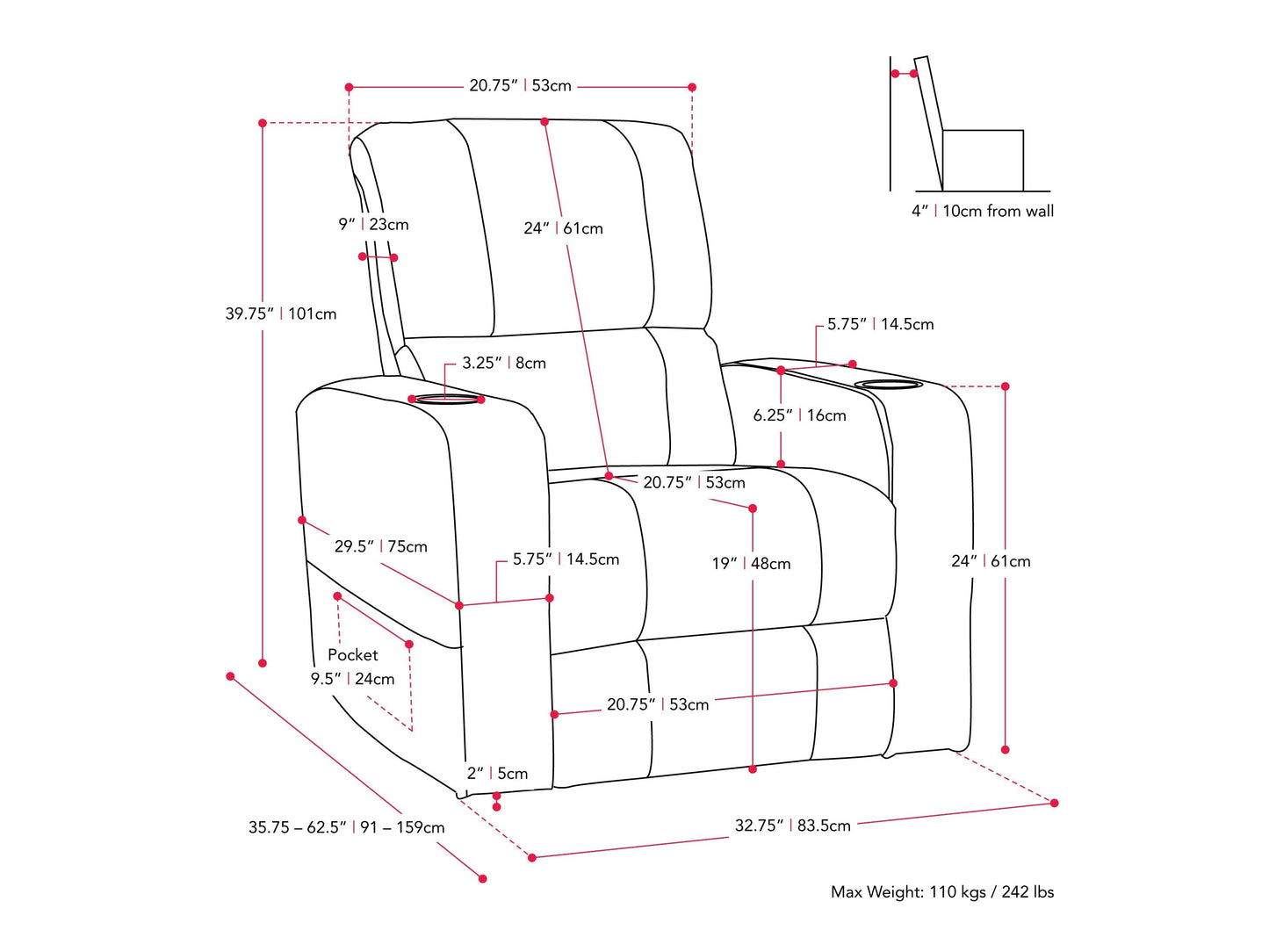 20.75" | 53cm

4" | 10cm from wall

9" | 23cm

24" | 61cm

39.75" | 101cm

5.75" | 14.5cm

3.25" | 8cm

6.25" | 16cm

20.75" | 53cm

29.5" | 75cm

5.75" | 14.5cm

19" | 48cm

24" | 61cm

Pocket
9.5" | 24cm

20.75" | 53cm

2" | 5cm

35.75 – 62.5" | 91 – 159cm

32.75" | 83.5cm

Max Weight: 110 kgs / 242 lbs