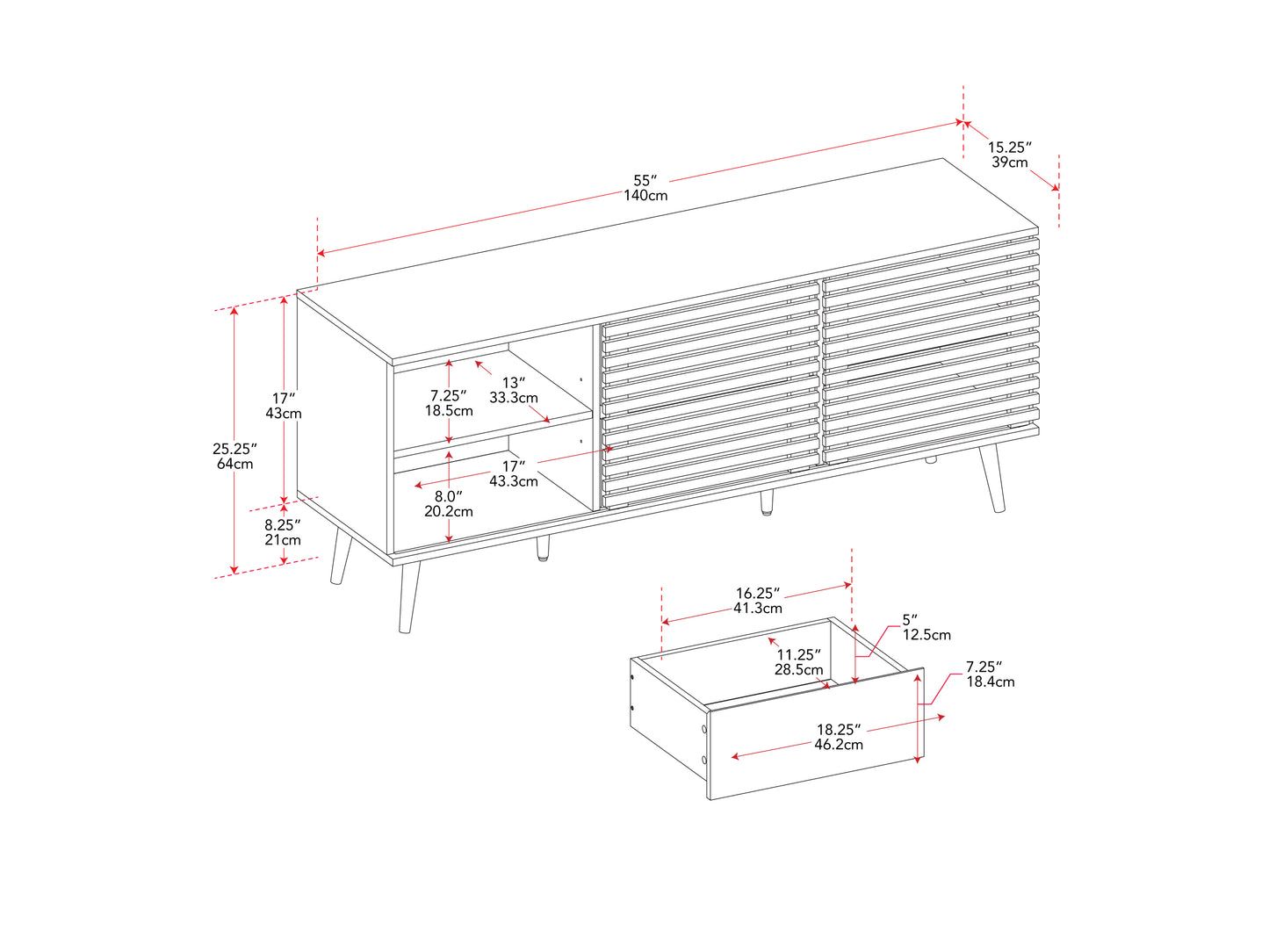 55″
140cm

15.25″
39cm

25.25″
64cm

17″
43cm

8.25″
21cm

7.25″
18.5cm

13″
33.3cm

17″
43.3cm

8.0″
20.2cm

16.25″
41.3cm

5″
12.5cm

11.25″
28.5cm

7.25″
18.4cm

18.25″
46.2cm