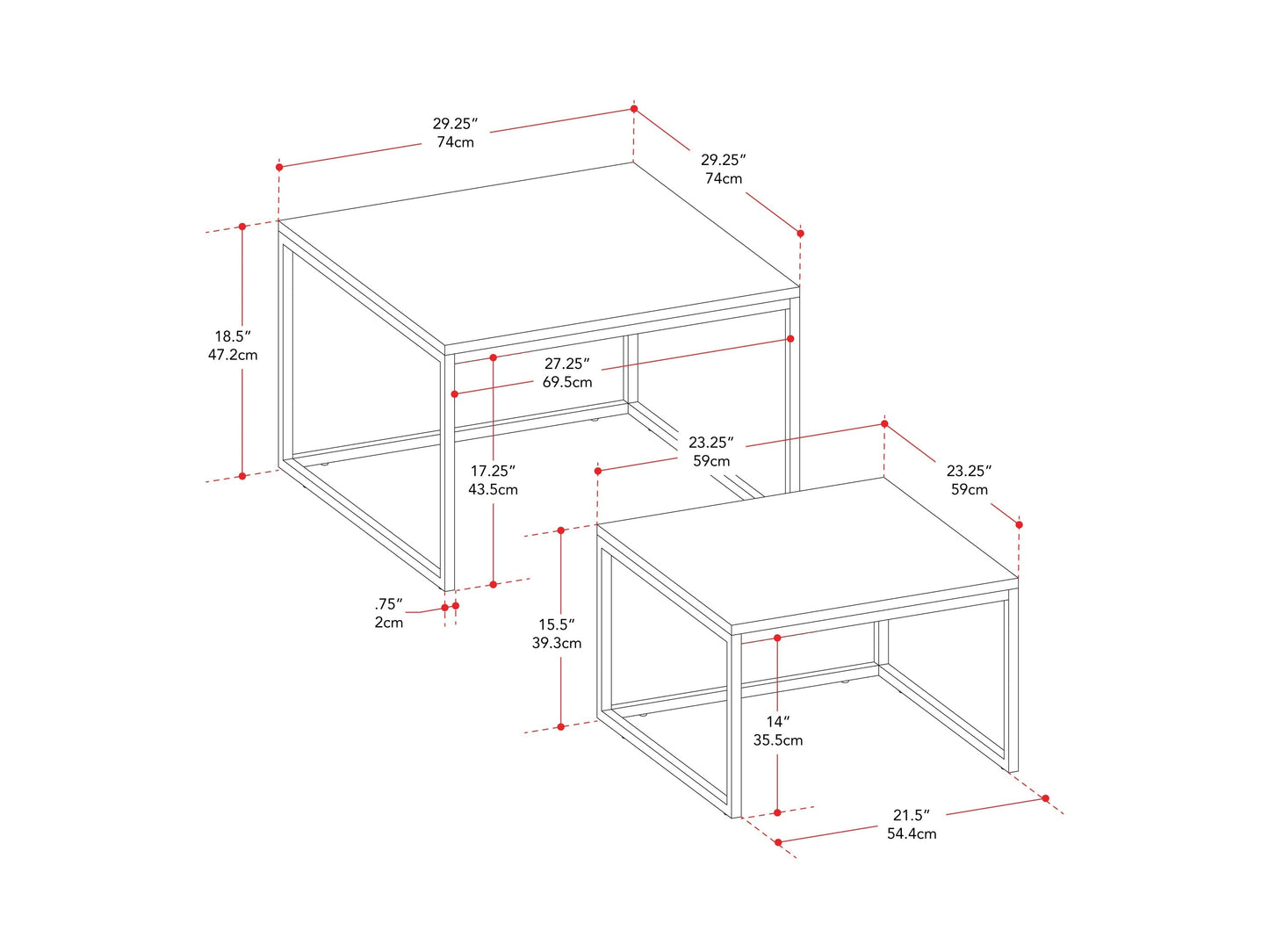 29.25″
74cm

29.25″
74cm

18.5″
47.2cm

27.25″
69.5cm

17.25″
43.5cm

.75″
2cm

23.25″
59cm

23.25″
59cm

15.5″
39.3cm

14″
35.5cm

21.5″
54.4cm