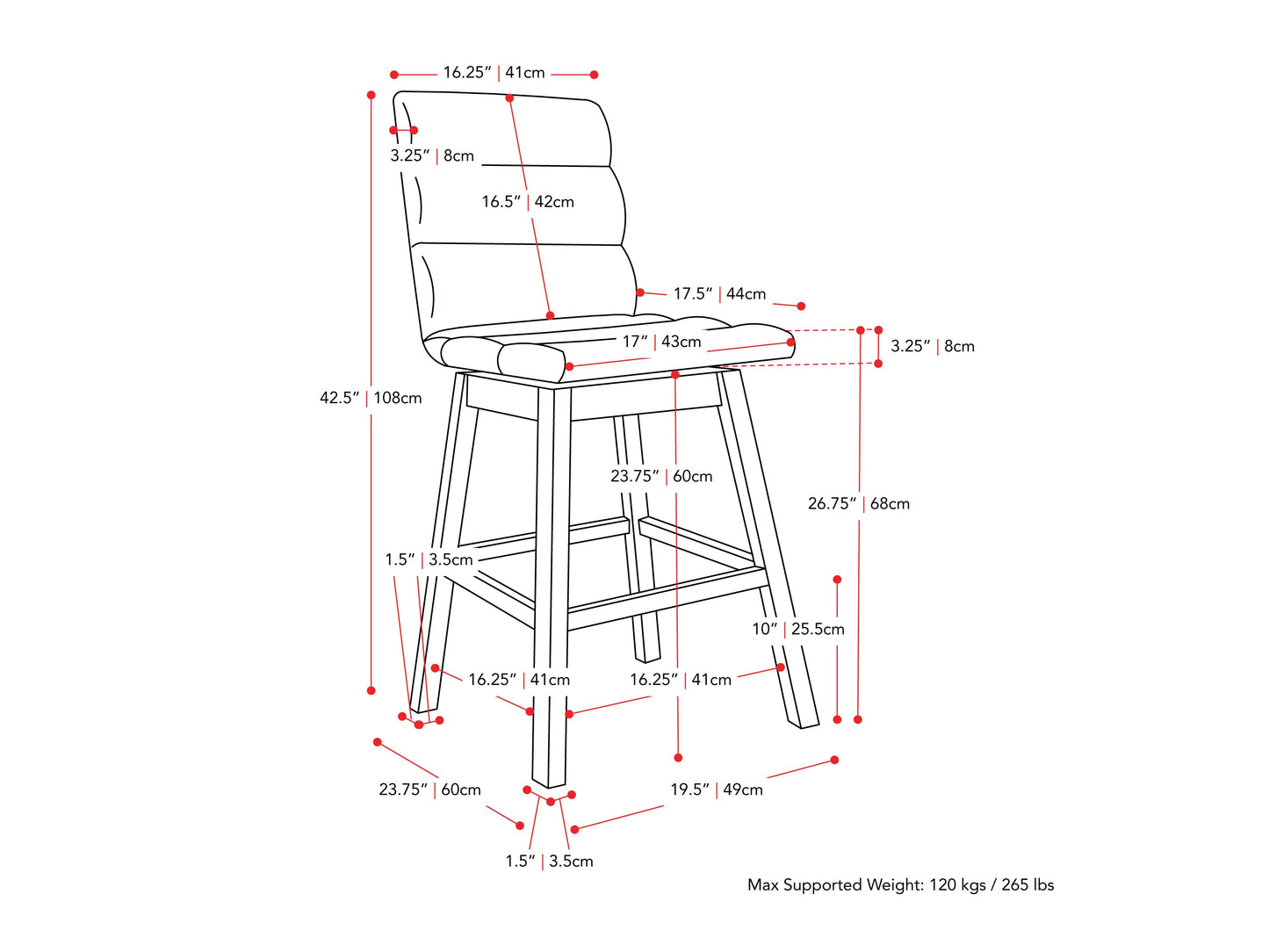 16.25" | 41cm

3.25" | 8cm

16.5" | 42cm

17.5" | 44cm

17" | 43cm

3.25" | 8cm

42.5" | 108cm

23.75" | 60cm

26.75" | 68cm

1.5" | 3.5cm

10" | 25.5cm

16.25" | 41cm

16.25" | 41cm

23.75" | 60cm

19.5" | 49cm

1.5" | 3.5cm

Max Supported Weight: 120 kgs / 265 lbs