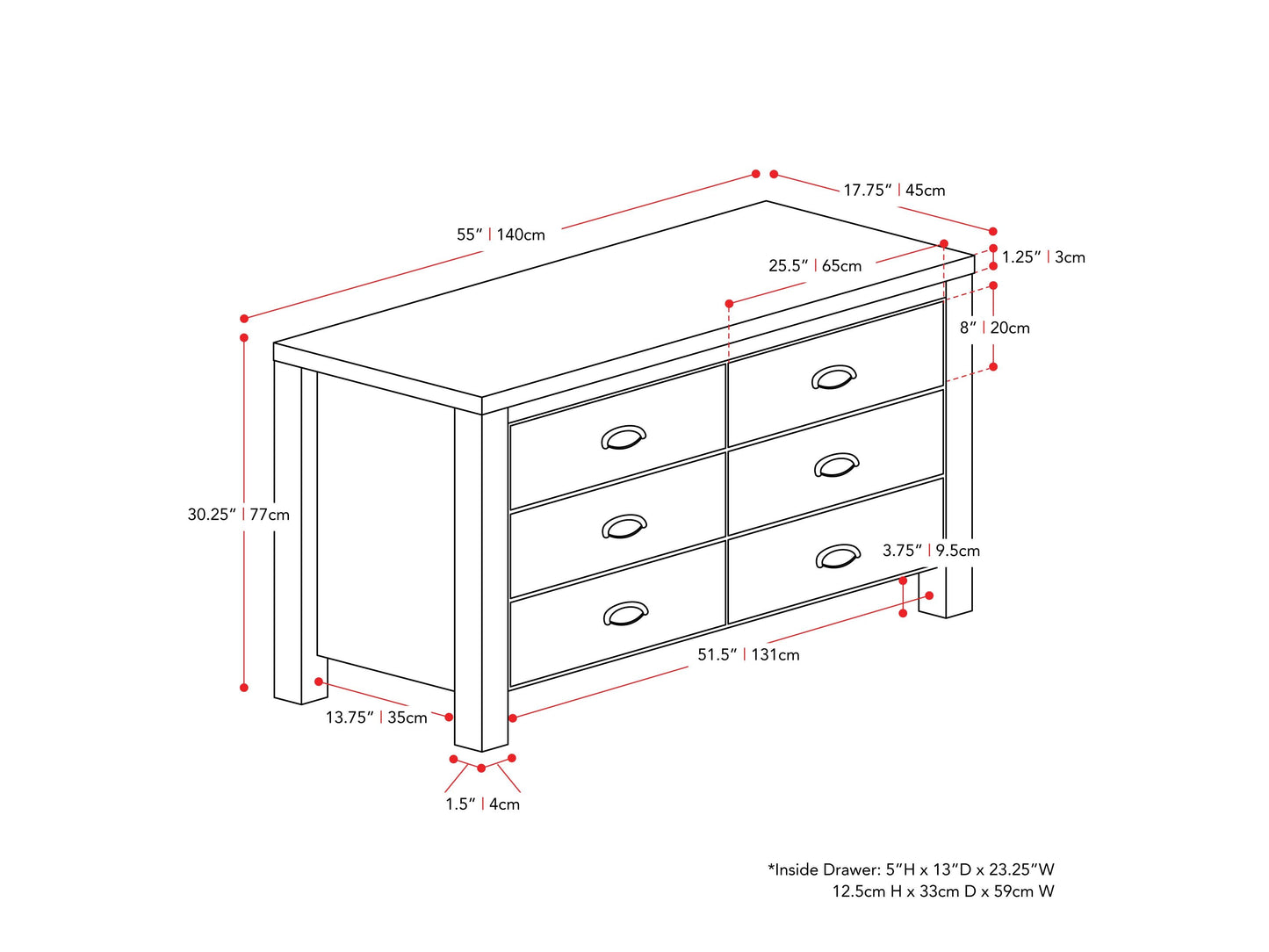 17.75" | 45cm

55" | 140cm

25.5" | 65cm

1.25" | 3cm

8" | 20cm

30.25" | 77cm

3.75" | 9.5cm

51.5" | 131cm

13.75" | 35cm

1.5" | 4cm

*Inside Drawer: 5"H x 13"D x 23.25"W
12.5cm H x 33cm D x 59cm W