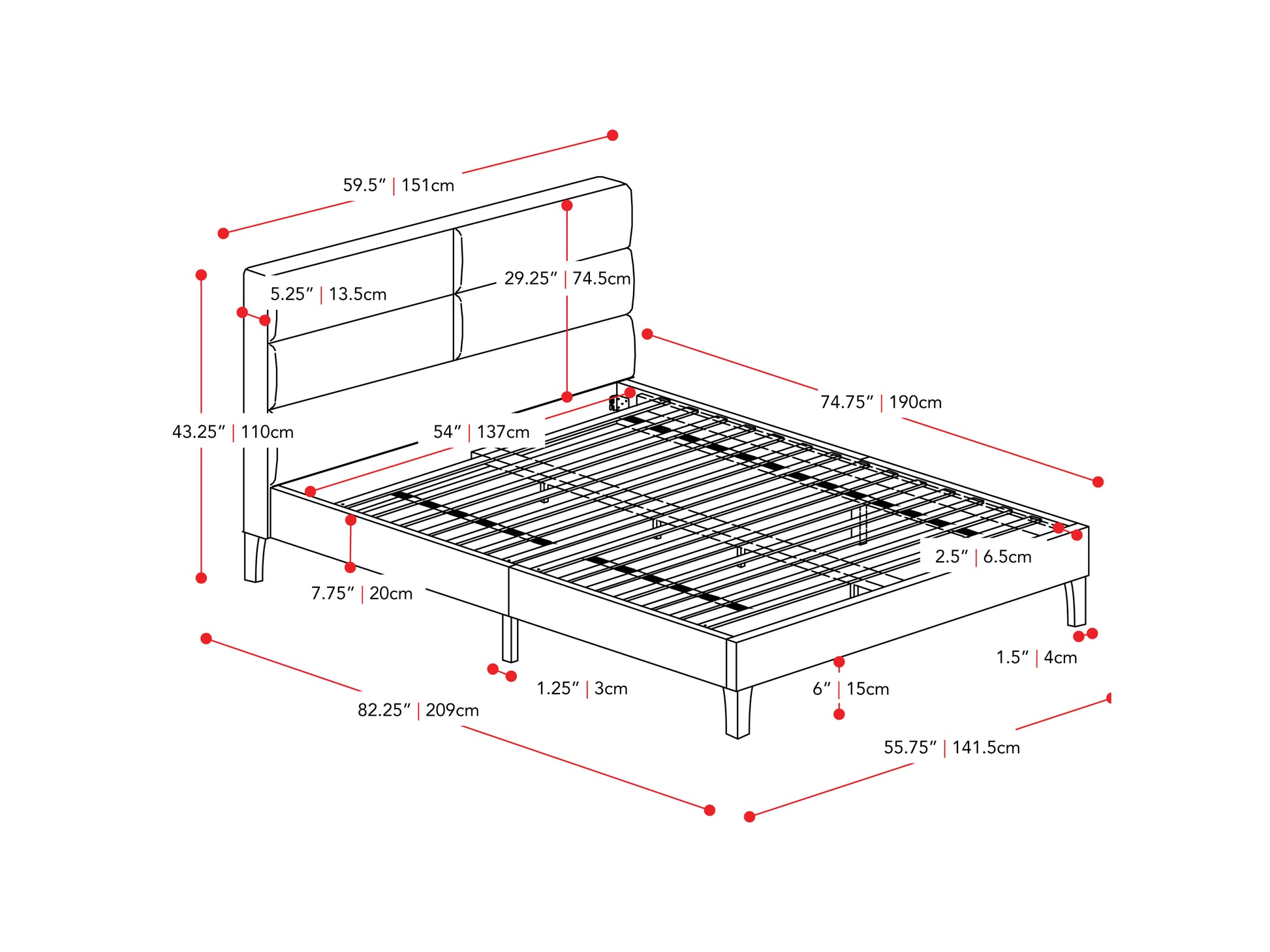 59.5” | 151cm

5.25” | 13.5cm

29.25” | 74.5cm

43.25” | 110cm

54” | 137cm

74.75” | 190cm

2.5” | 6.5cm

7.75” | 20cm

1.5” | 4cm

1.25” | 3cm

6” | 15cm

82.25” | 209cm

55.75” | 141.5cm