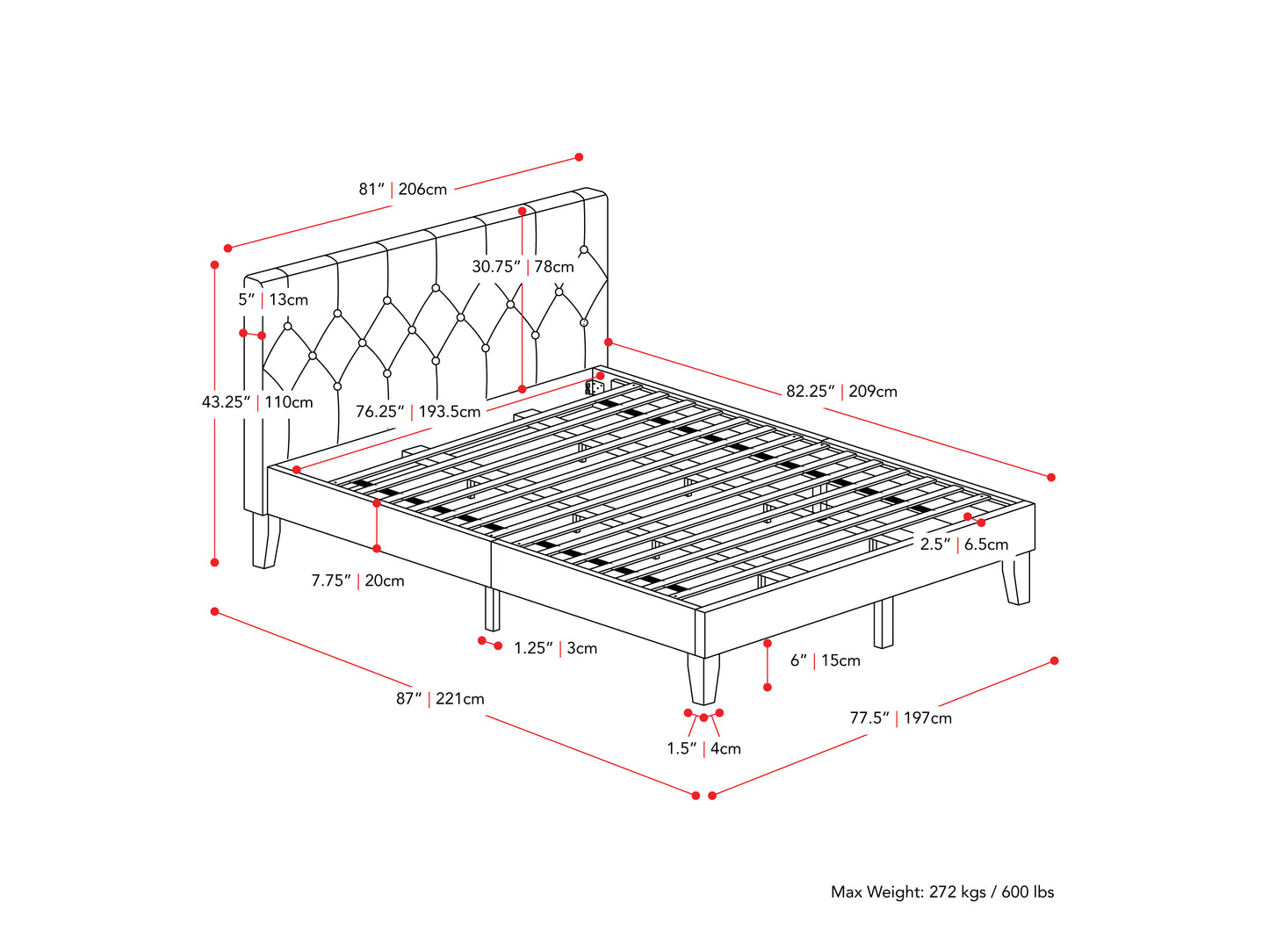 81" | 206cm

30.75" | 78cm

5" | 13cm

43.25" | 110cm

76.25" | 193.5cm

82.25" | 209cm

2.5" | 6.5cm

7.75" | 20cm

1.25" | 3cm

6" | 15cm

87" | 221cm

77.5" | 197cm

1.5" | 4cm

Max Weight: 272 kgs / 600 lbs