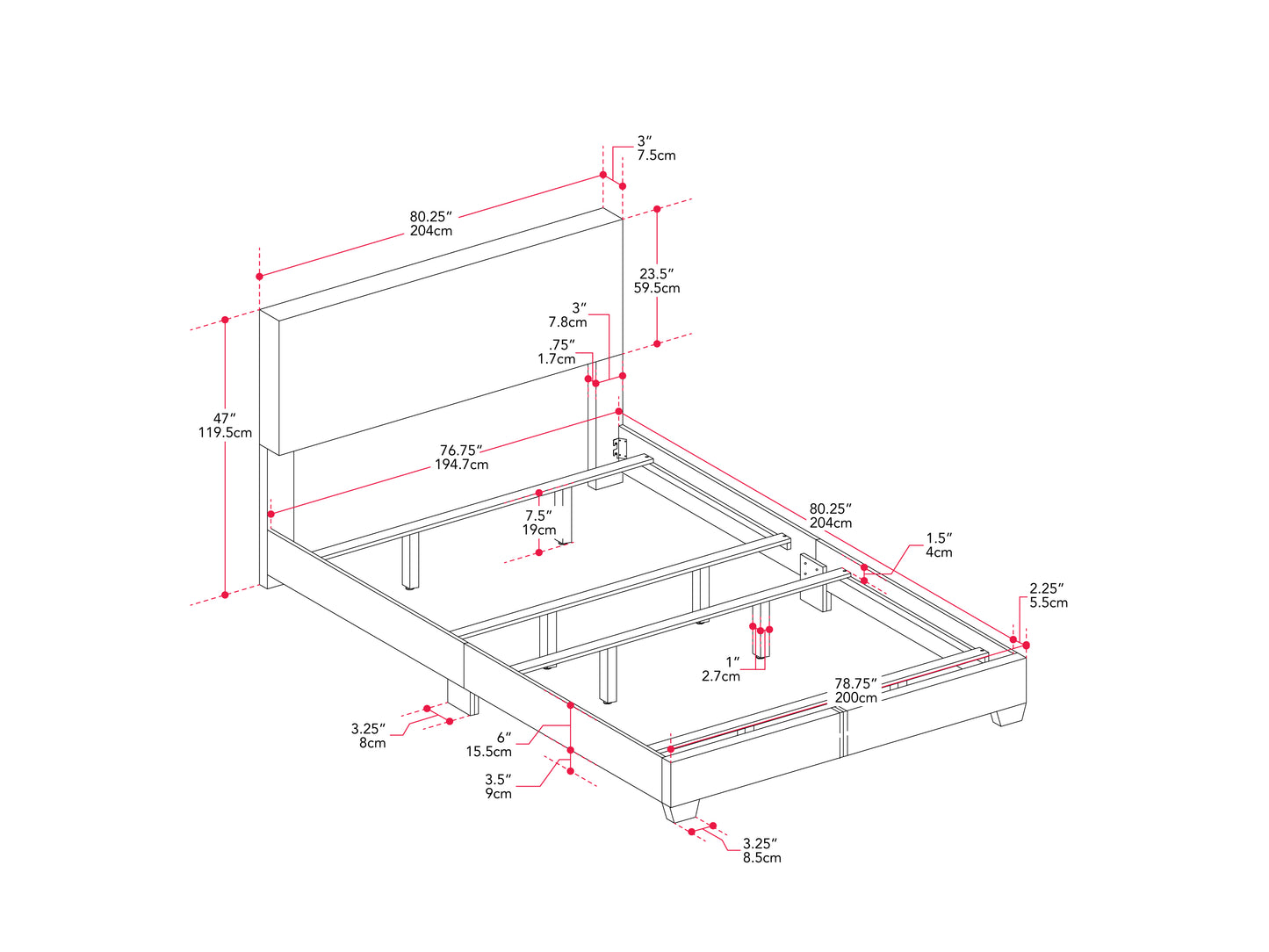 3″
7.5cm

80.25″
204cm

23.5″
59.5cm

3″
7.8cm

.75″
1.7cm

47″
119.5cm

76.75″
194.7cm

7.5″
19cm

80.25″
204cm

1.5″
4cm

2.25″
5.5cm

1″
2.7cm

78.75″
200cm

3.25″
8cm

6″
15.5cm

3.5″
9cm

3.25″
8.5cm