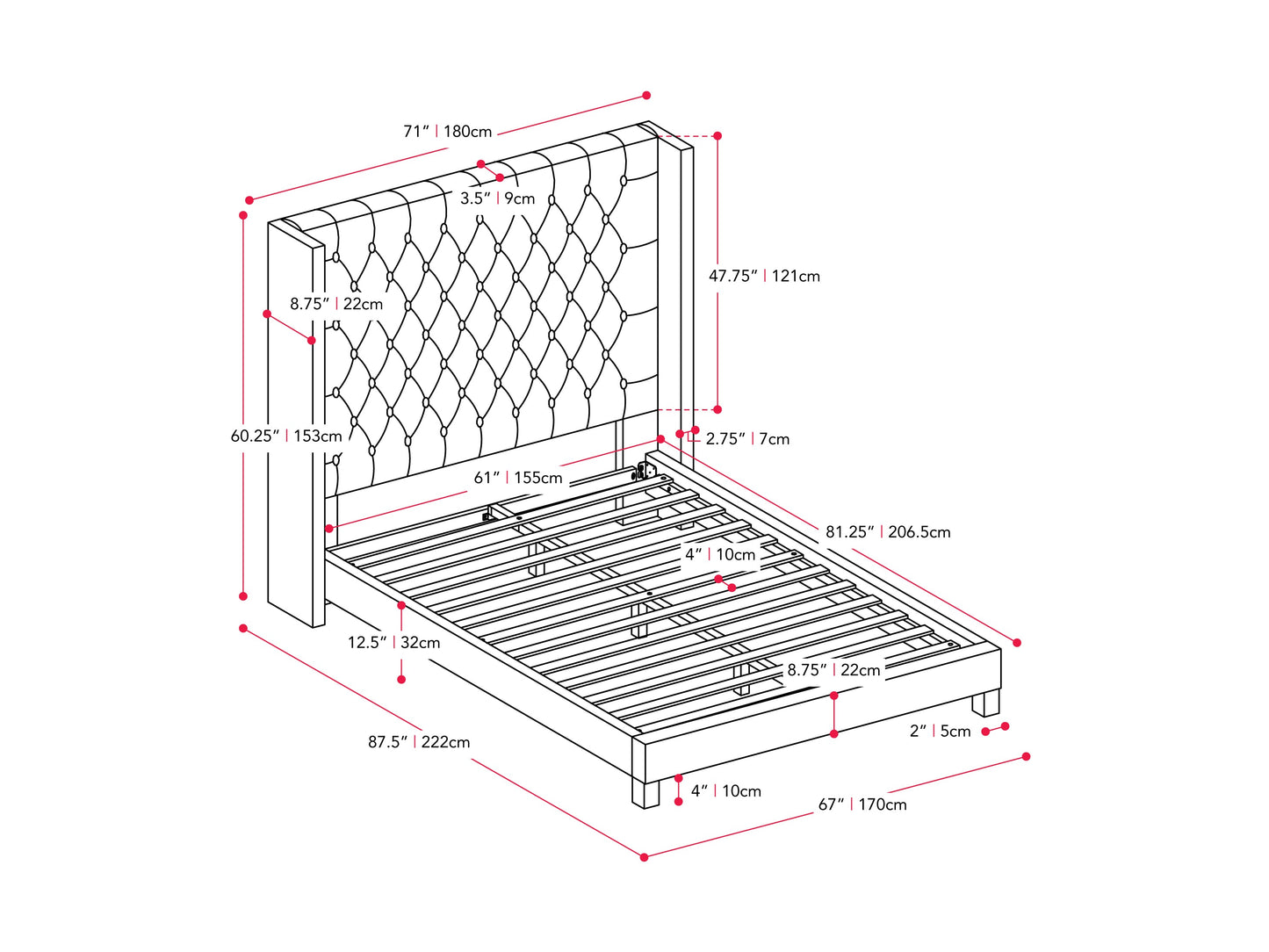 71" | 180cm

3.5" | 9cm

47.75" | 121cm

8.75" | 22cm

60.25" | 153cm

2.75" | 7cm

61" | 155cm

81.25" | 206.5cm

4" | 10cm

12.5" | 32cm

8.75" | 22cm

2" | 5cm

87.5" | 222cm

4" | 10cm

67" | 170cm